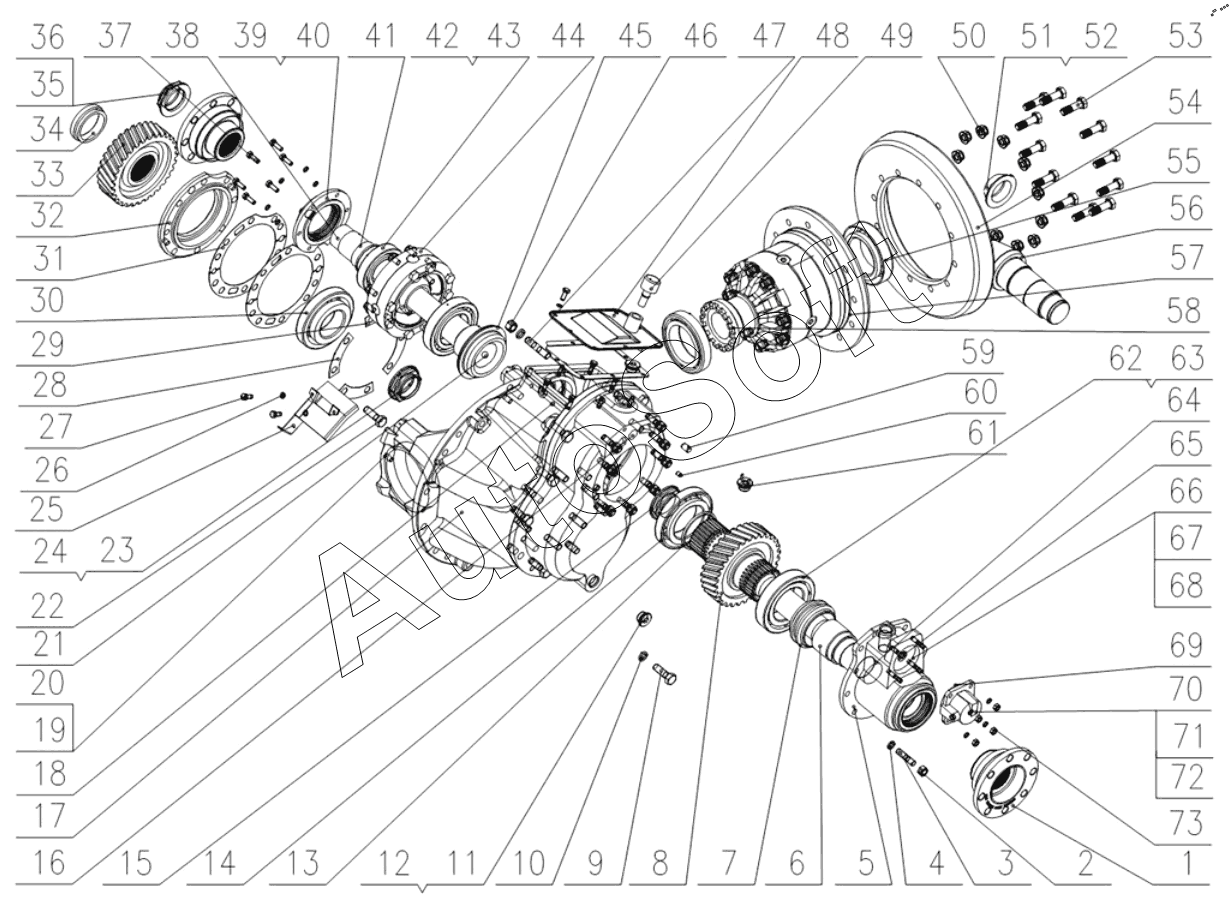 36 37 38 39 40 41 42 43 44 45 46 47 48 49 50 51 52 53

35
34
33
32
31
30
29
28
27
26
25
24 23
22
21
20
19
18
17
16 15 14 13 12 11 10 9 8 7 6 5 4 3 2 1

54
55
56
57
58
59
60
61
62 63
64
65
66
67
68
69
70
71
72
73

AutoSoft