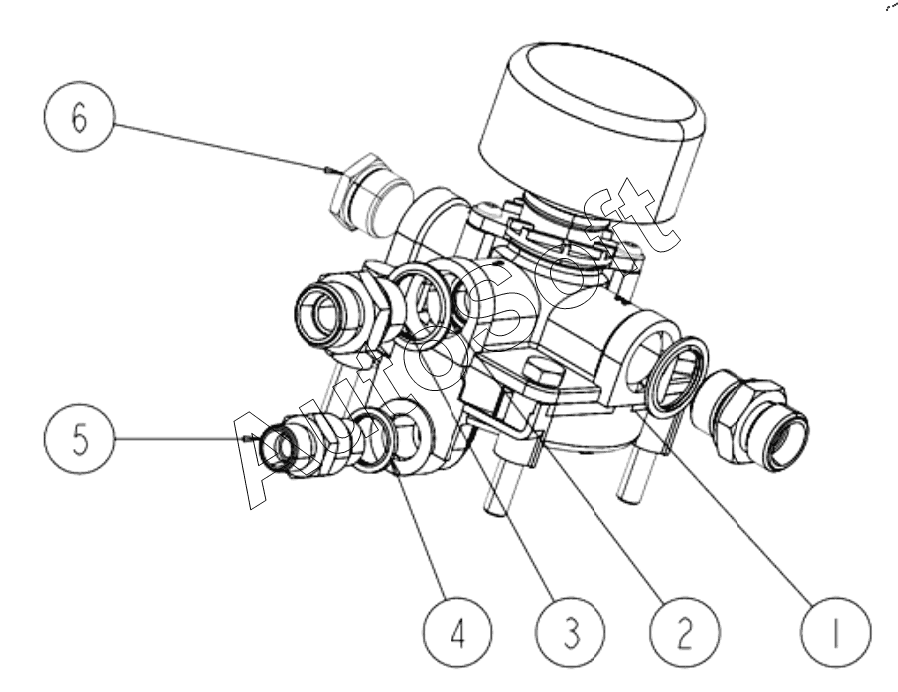 6
AutoSoft
5
4
3
2
1