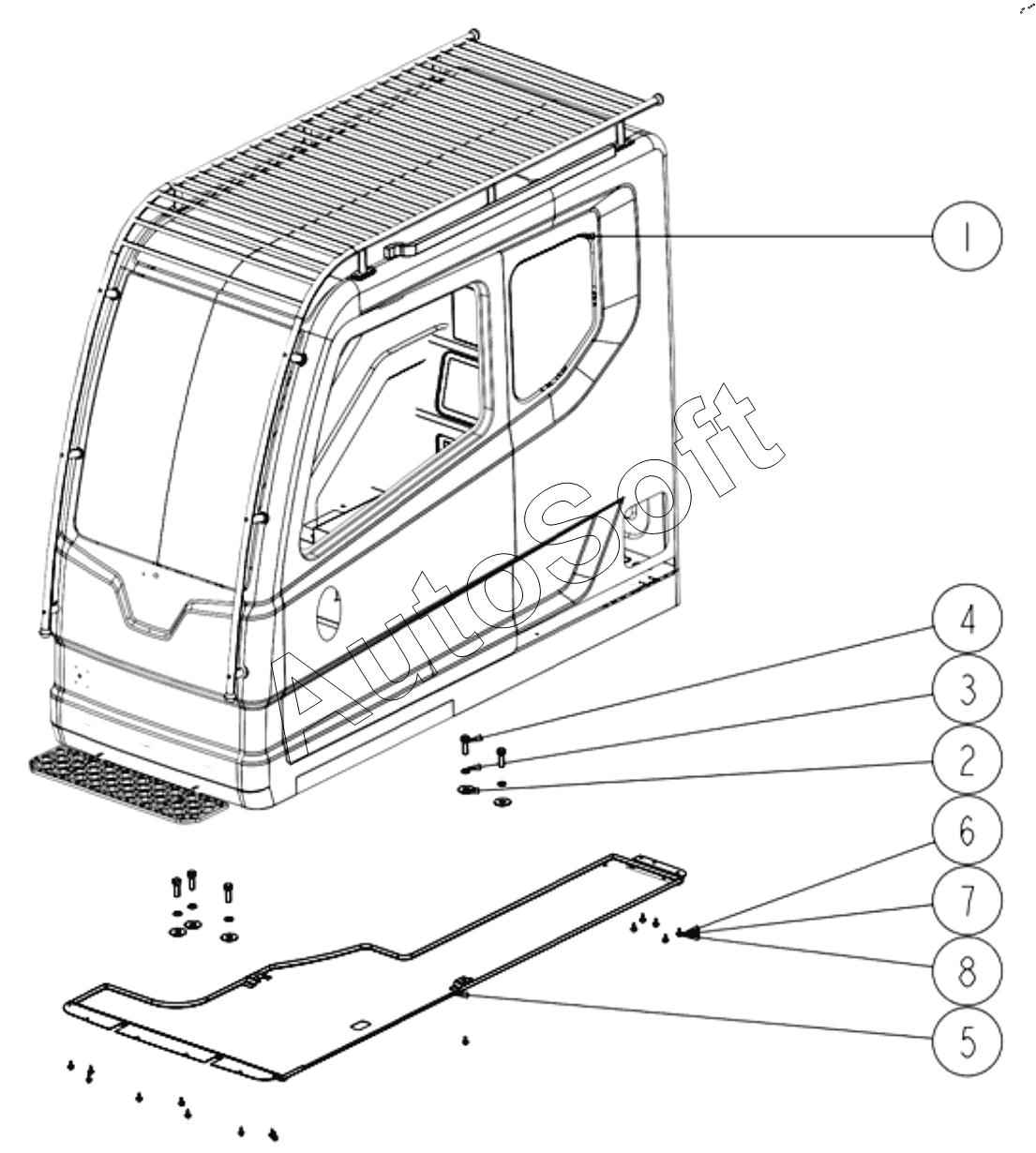 1
AutoSoft
4
3
2
6
7
8
5