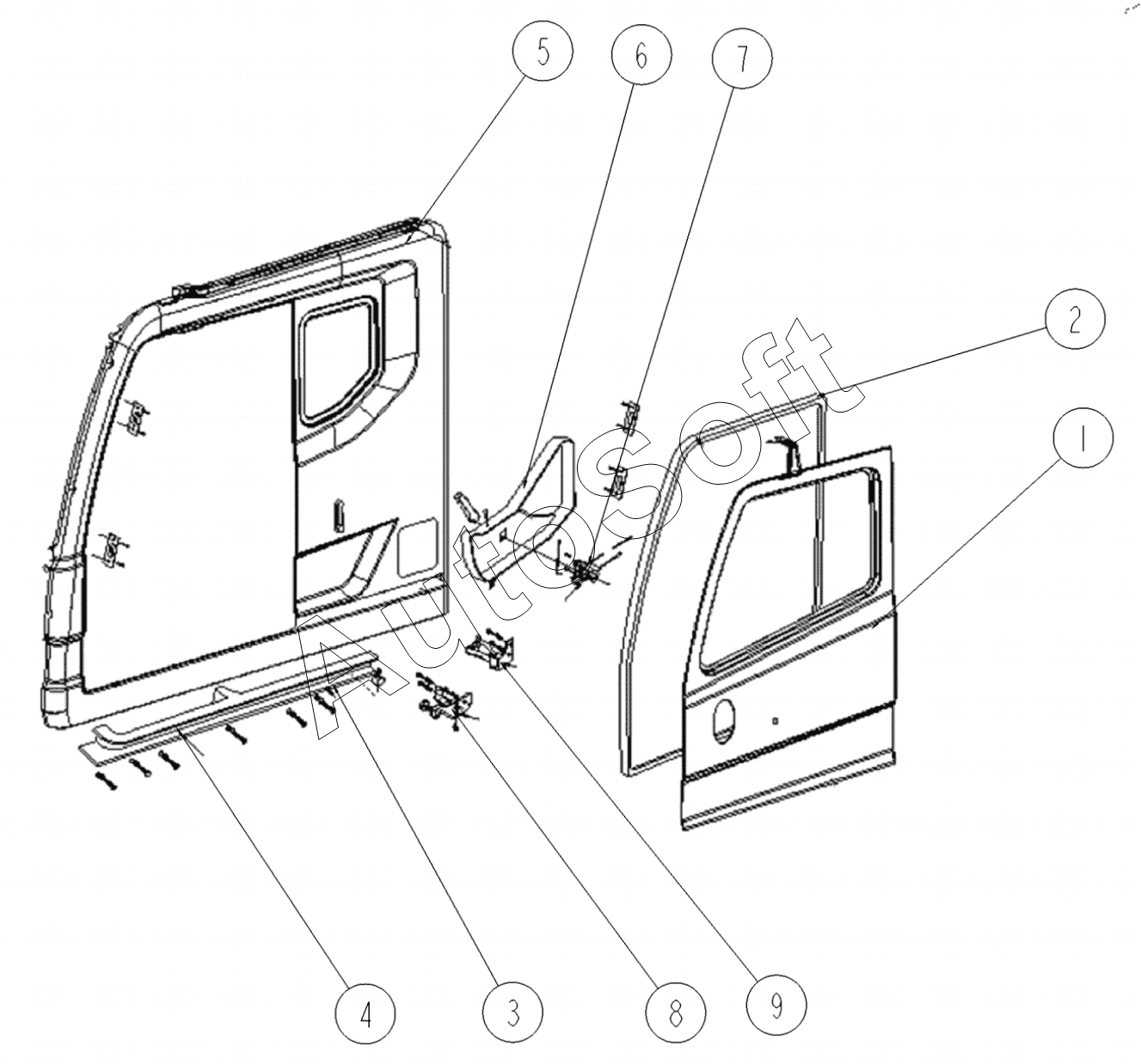 5
6
7
2
1
AutoSoft
4
3
8
9