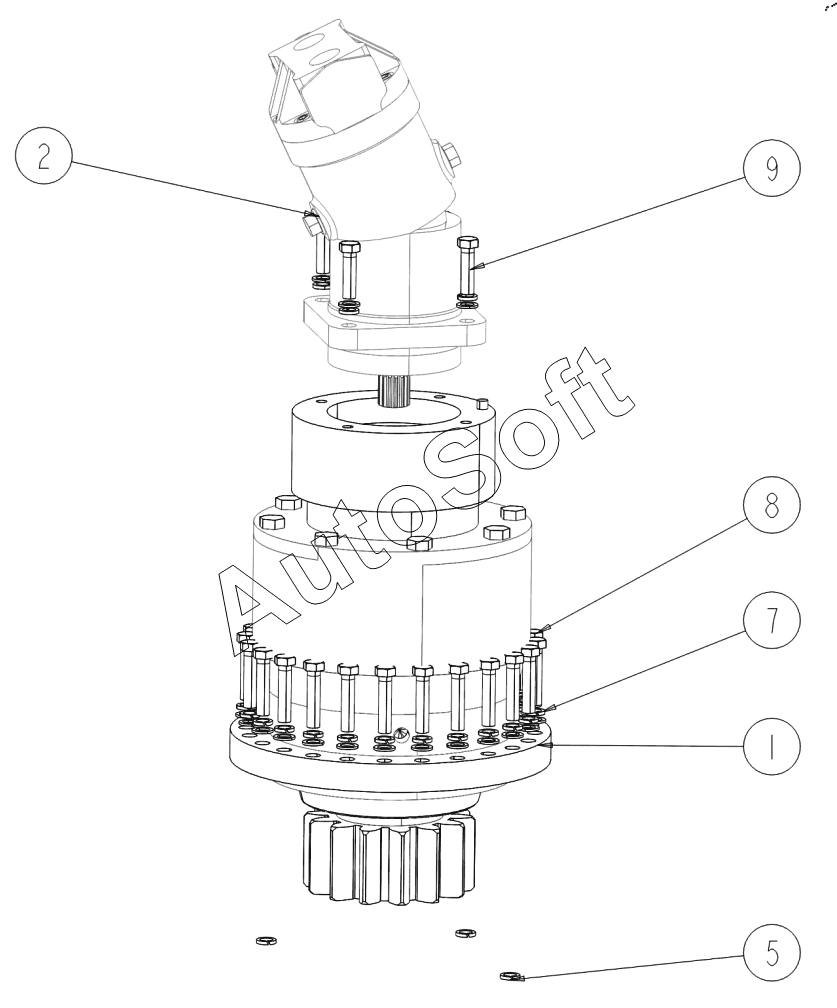 2
9
AutoSoft
8
7
1
5