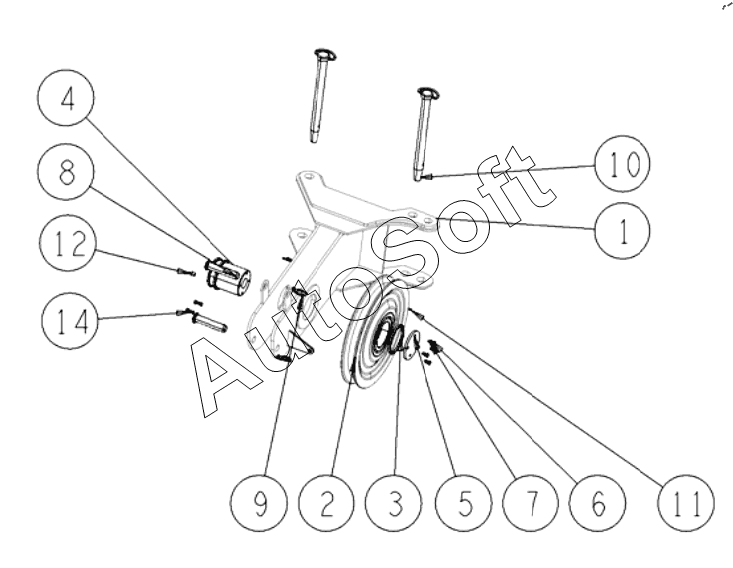 4
8
12
14
10
1
AutoSoft
9
2
3
5
7
6
11