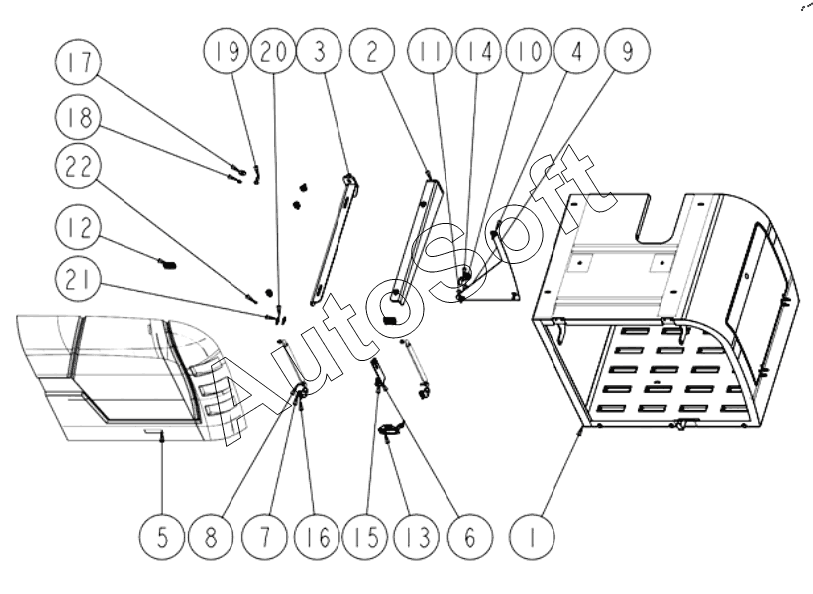 19
20
3
2
11
14
10
4
9
17
18
22
12
21
AutoSoft
5
8
7
16
15
13
6
1