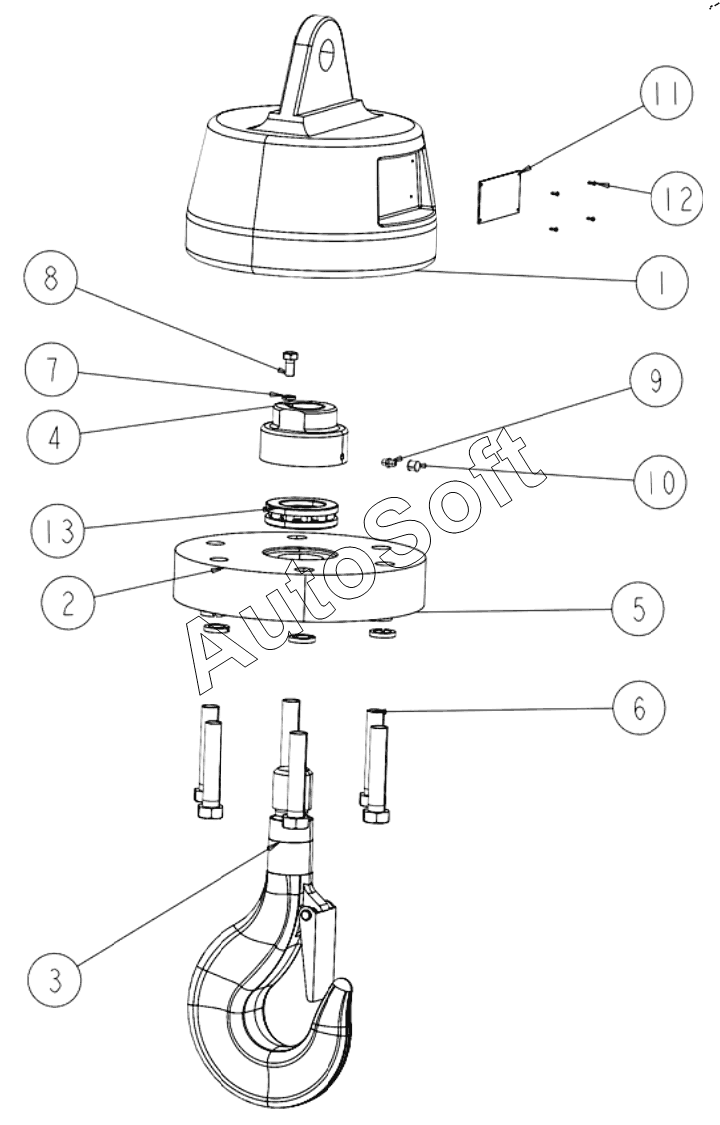 11
12
1
8
7
4
9
10
13
2
5
6
3
AutoSoft