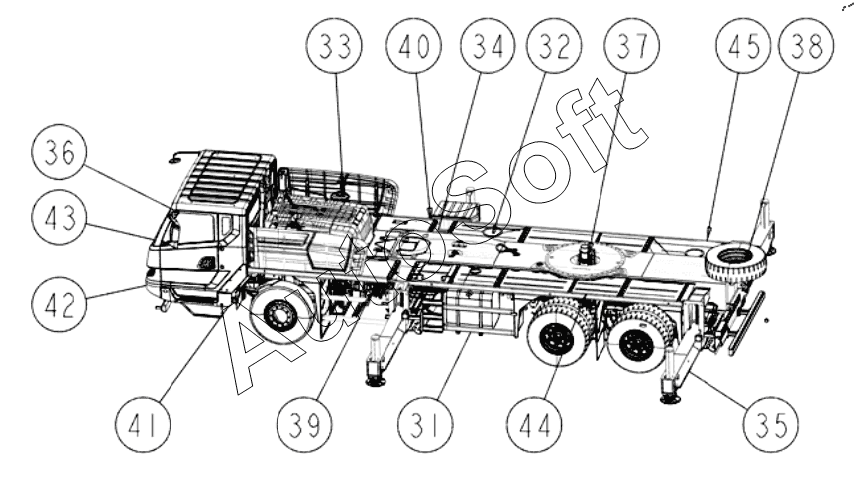 33
40
34
32
37
45
38
36
43
42
41
39
31
44
35
AutoSoft