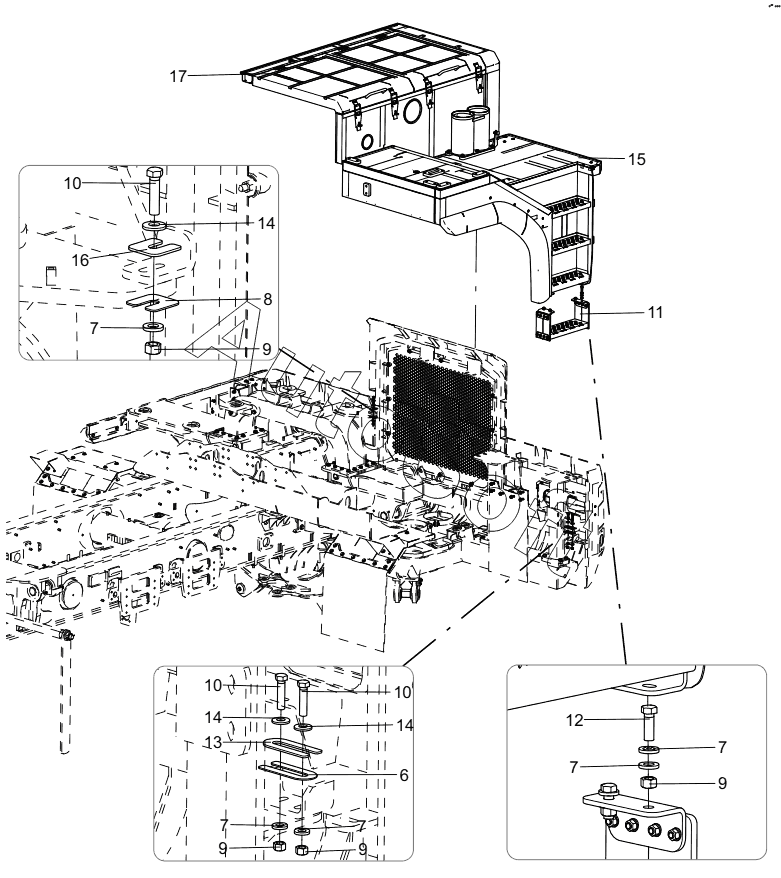 17
15
10
14
16
8
7
9
11
10
10
14
14
13
6
7
7
9
9
12
7
7
9