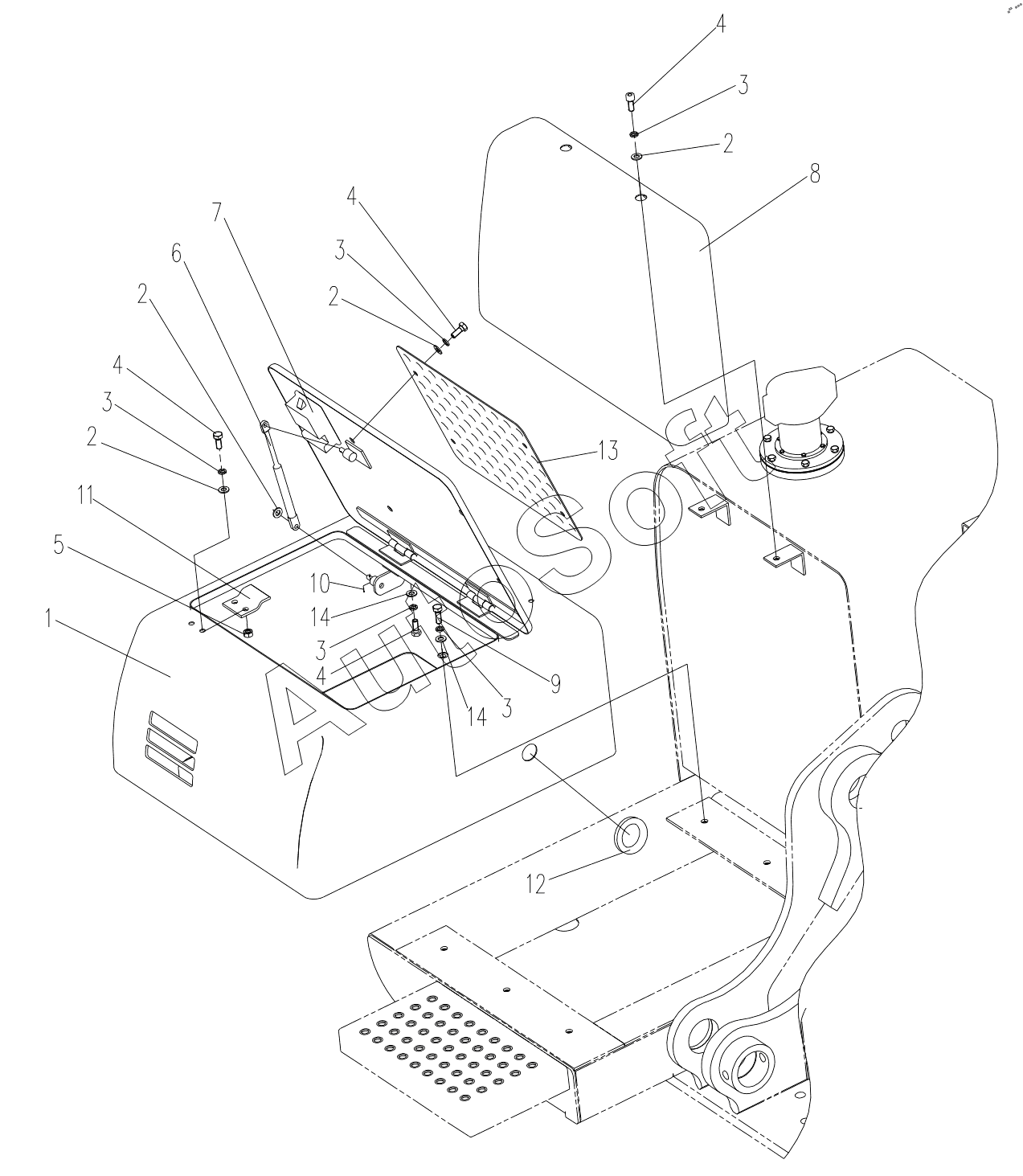 4
3
2
8
4
3
2
7
6
2
4
3
2
11
5
1
13
10
14
3
4
9
3
14
12
AutoSoft