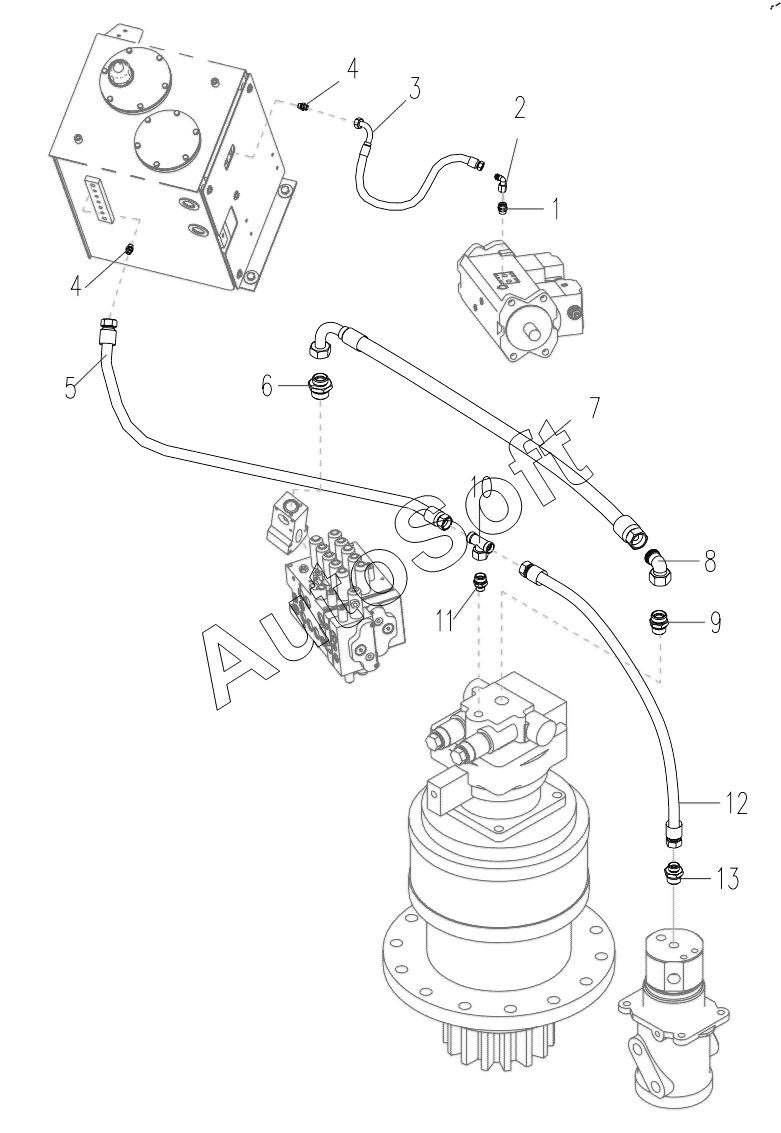 4
3
2
1
4
5
6
7
10
8
11
9
12
13
AutoSoft