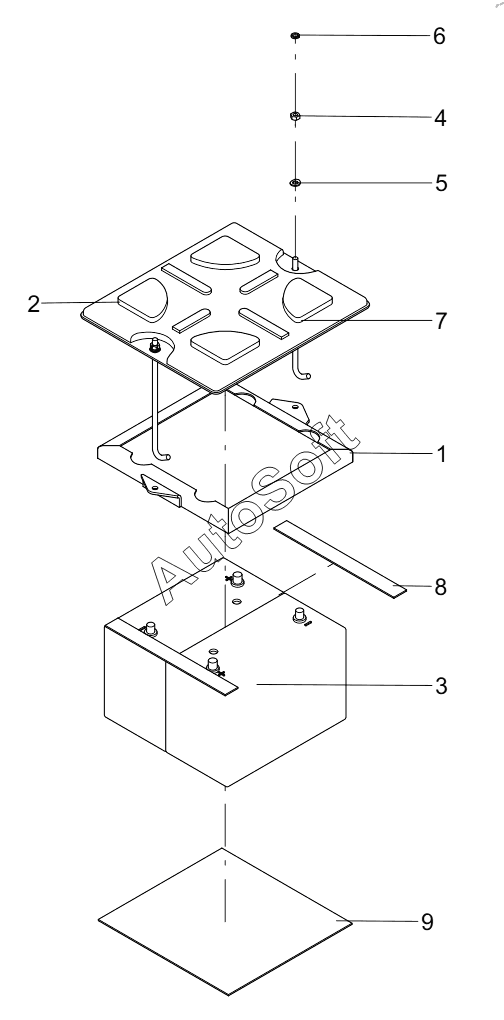 6
4
5
2
7
1
AutoSoft
8
3
9