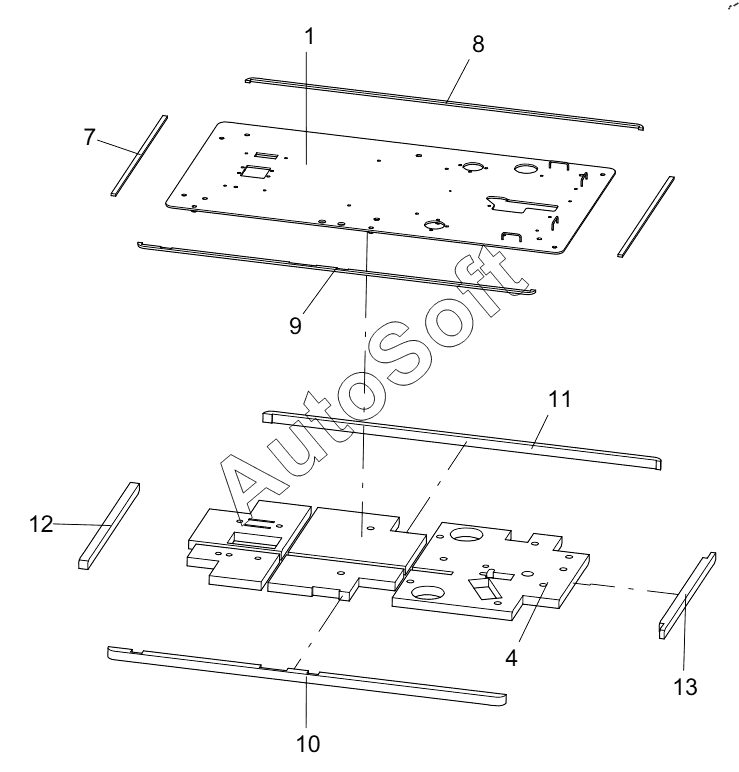 1
8
7
9
AutoSoft
11
12
4
13
10