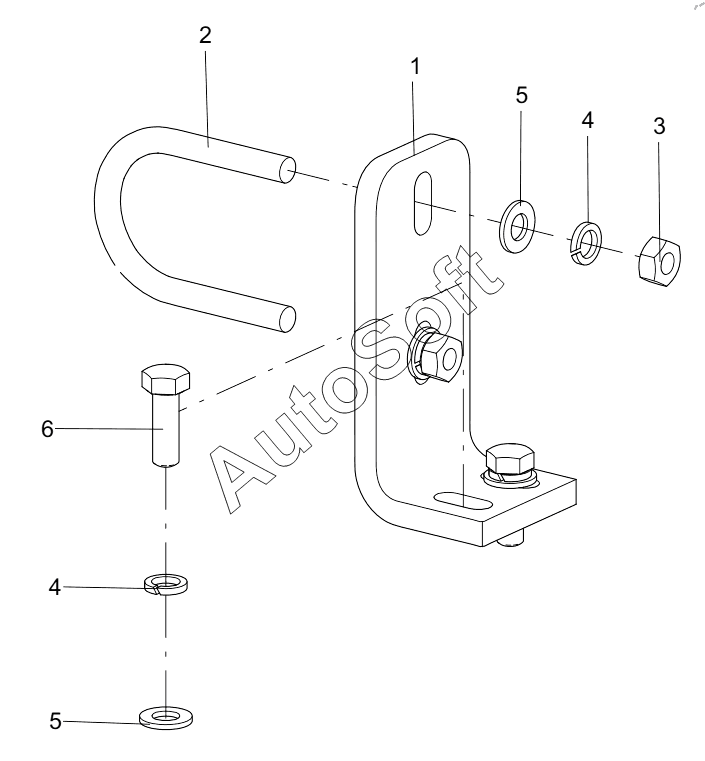 2
1
5
4
3
AutoSoft
6
4
5