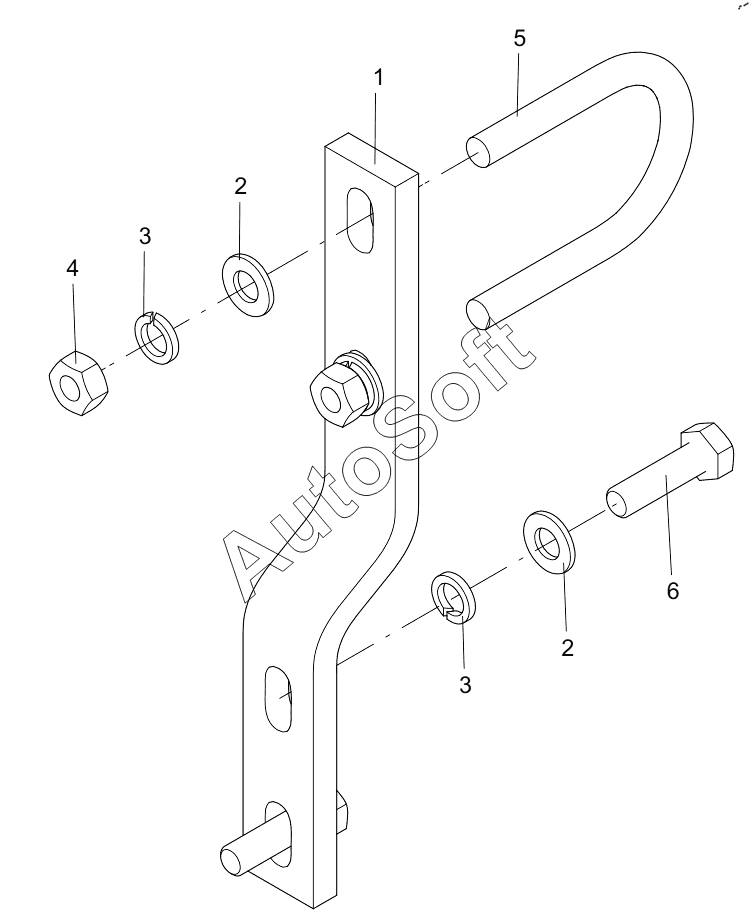 5
1
2
3
4
AutoSoft
6
2
3