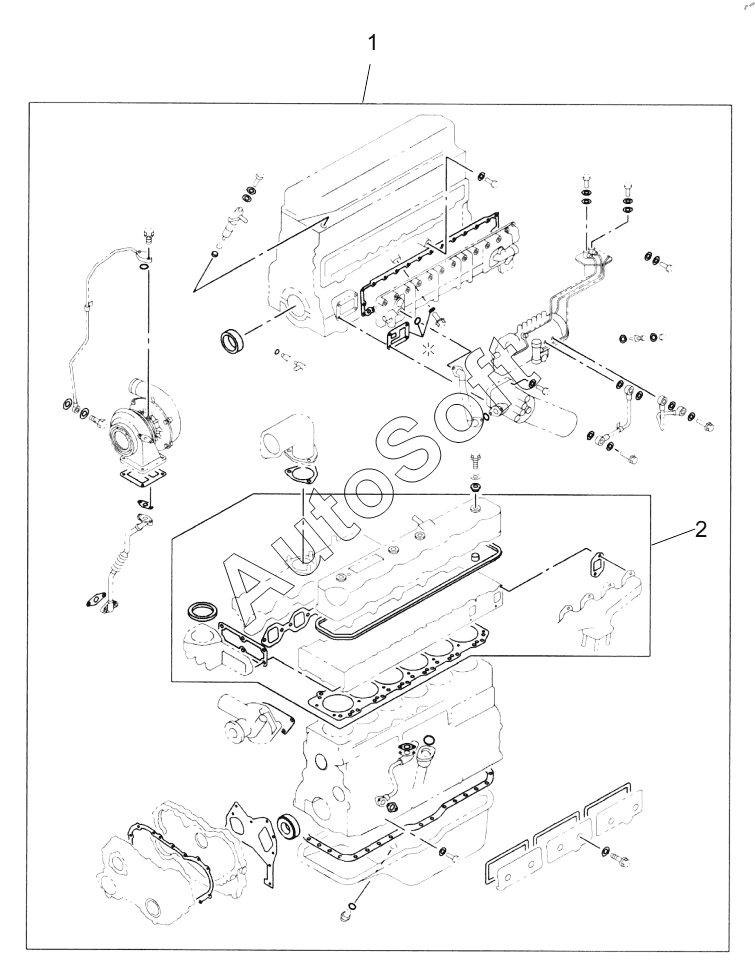 1

2

AutoSoft