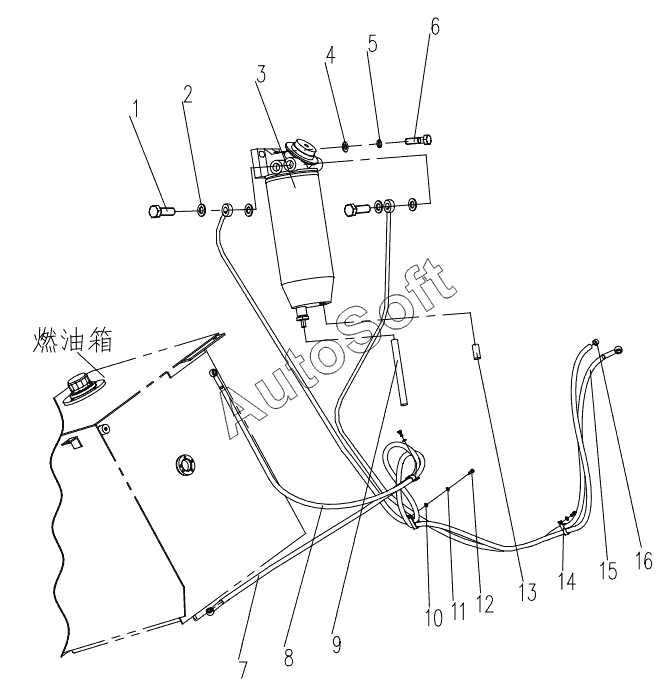 1
2
3
4
5
6
燃油箱
AutoSoft
7
8
9
10
11
12
13
14
15
16