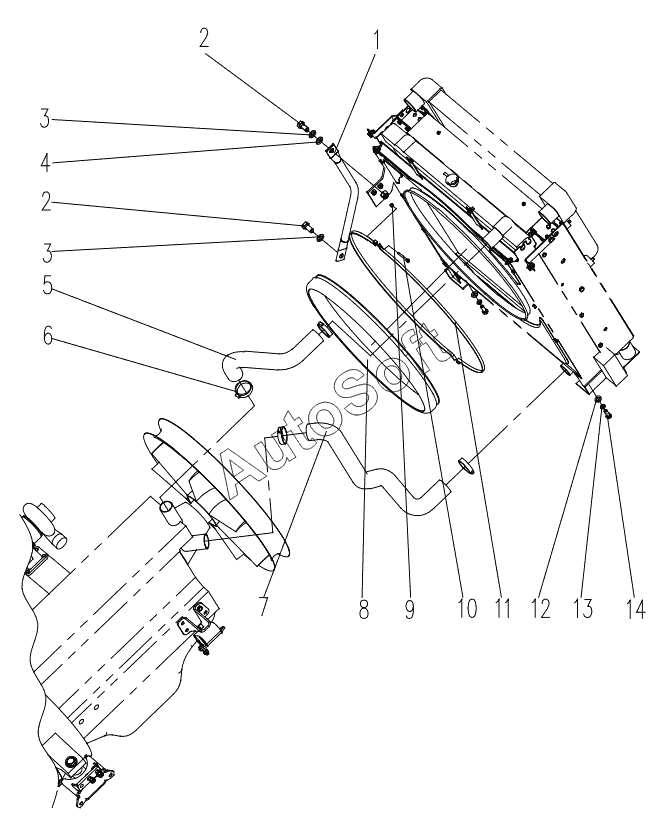 2
1
3
4
2
3
5
6
AutoSoft
7
8
9
10
11
12
13
14