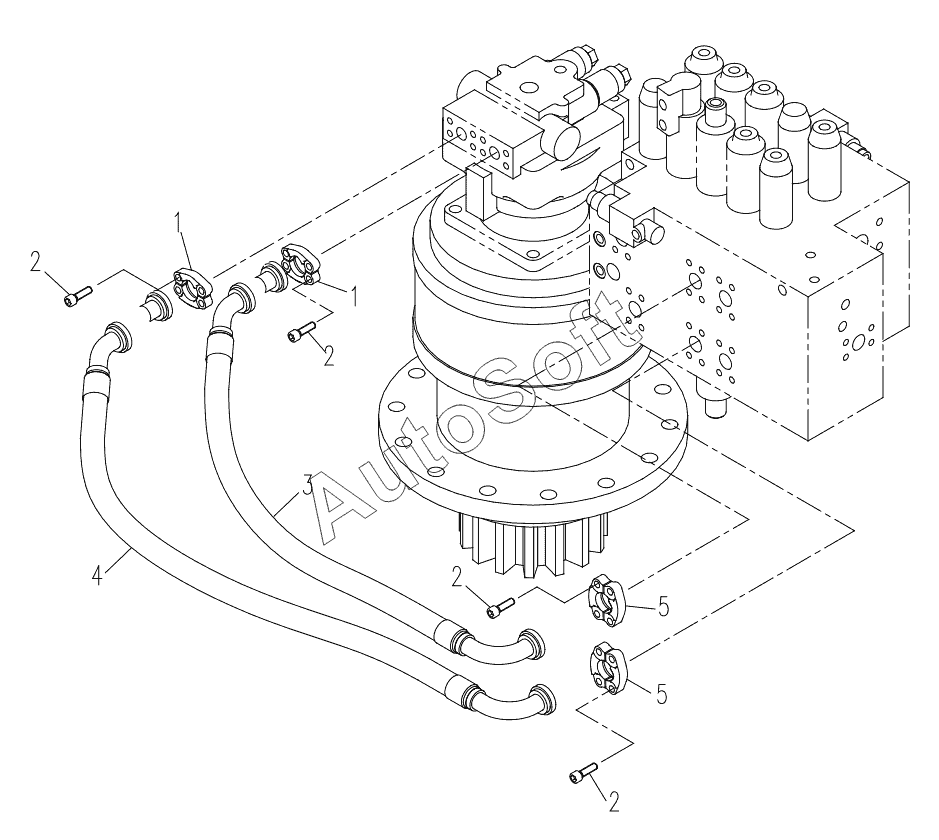 2
1
1
2
AutoSoft
3
4
2
5
5
2