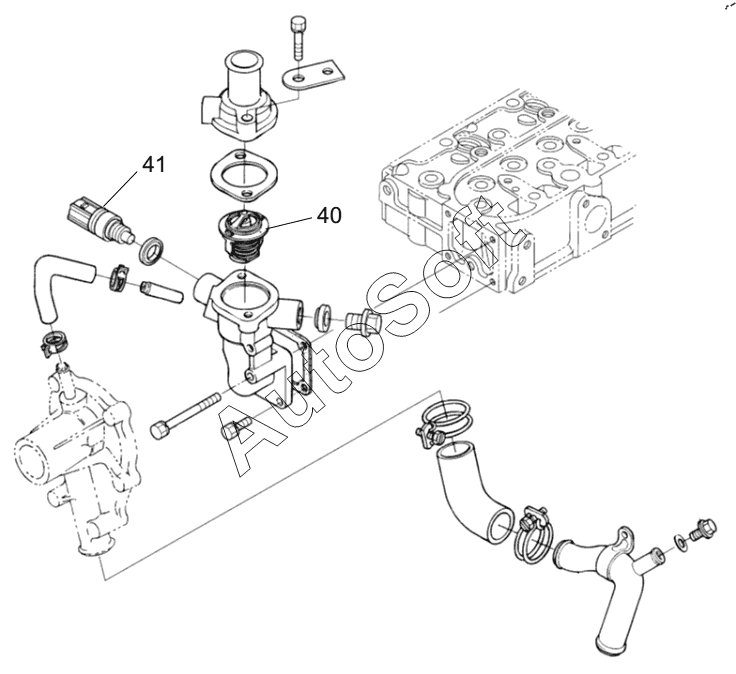 41
40
AutoSoft