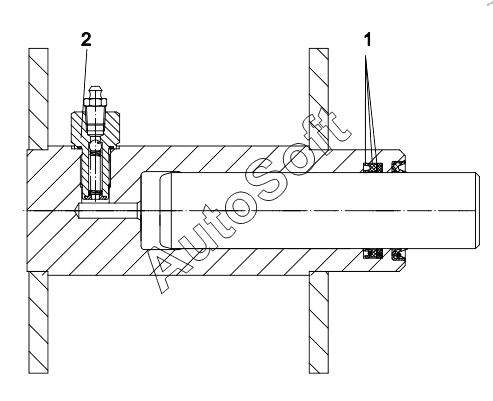 2
1
AutoSoft