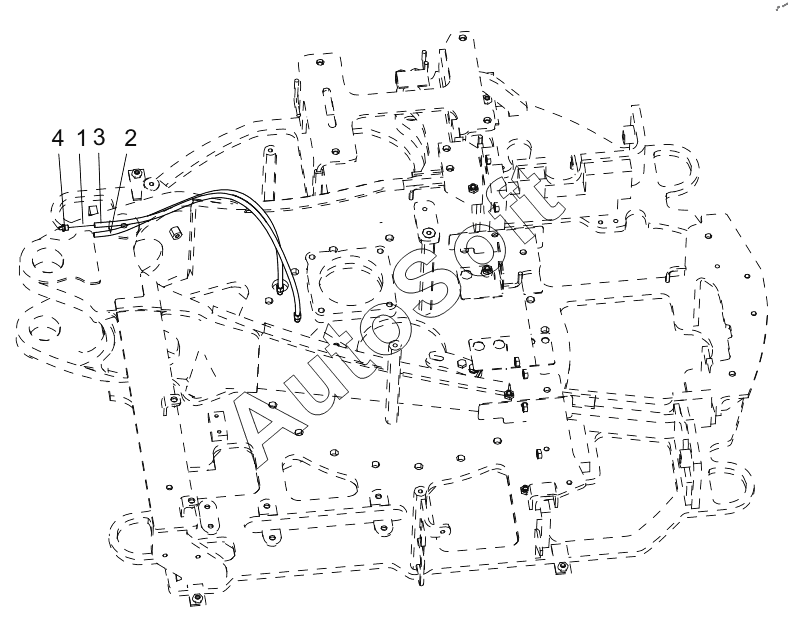 4 1 3 2

AutoSoft