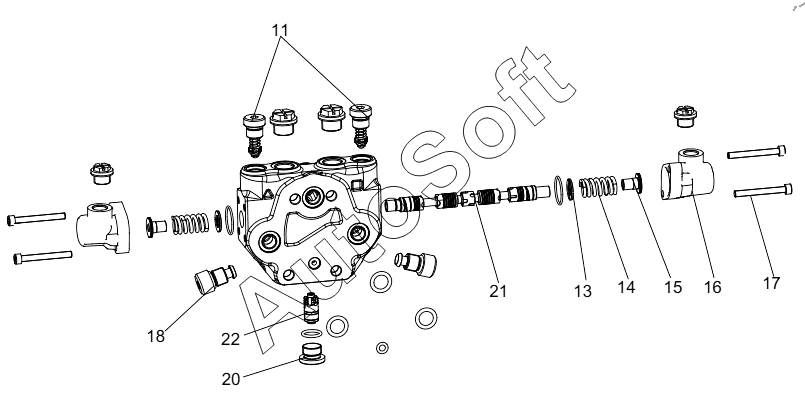 11

AutoSoft

21
13
14
15
16
17
18
22
20