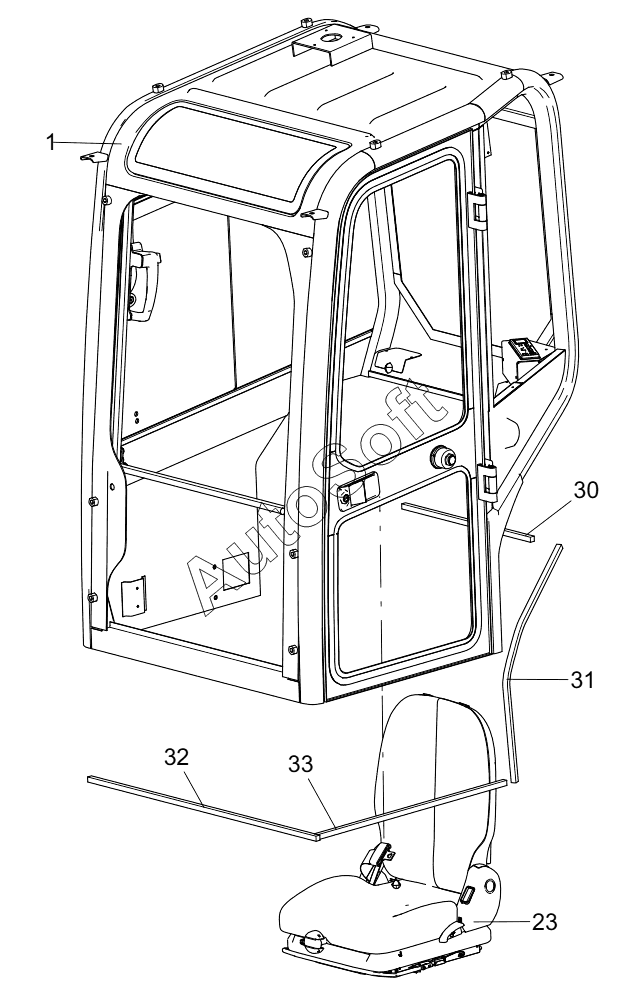 1

AutoSoft

30

31

32

33

23