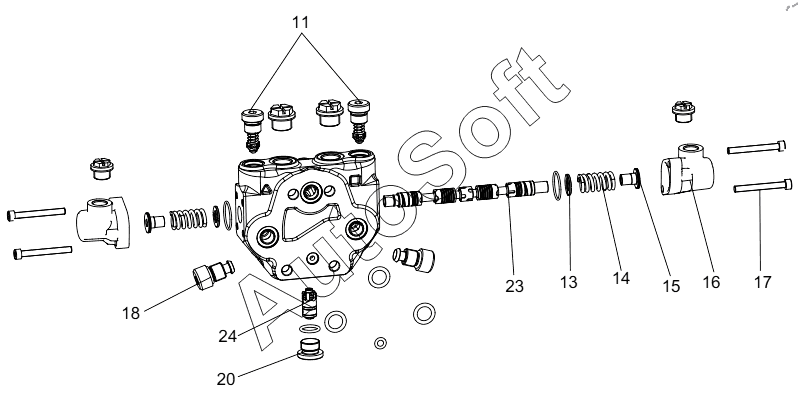 11

AutoSoft

23
13
14
15
16
17
18
24
20