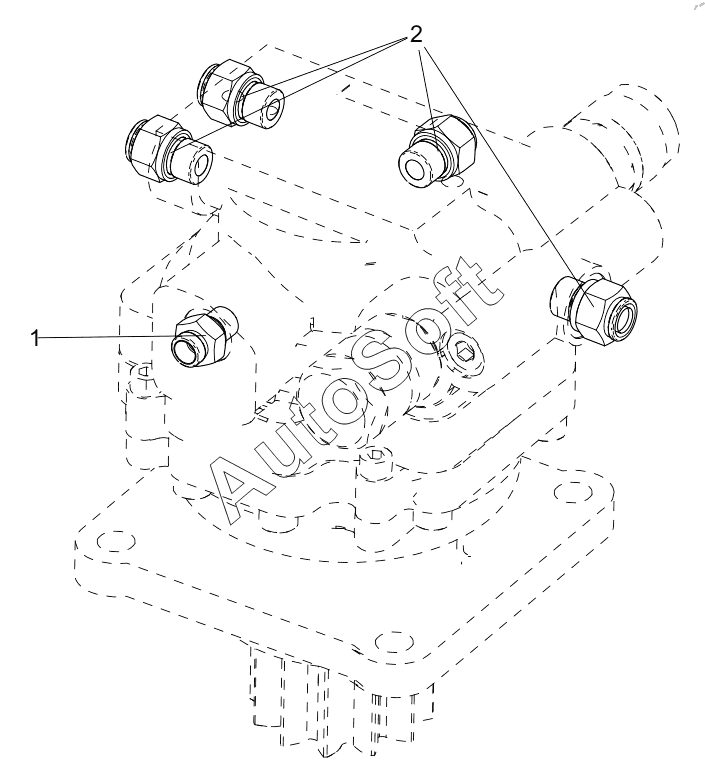 2

1

AutoSoft