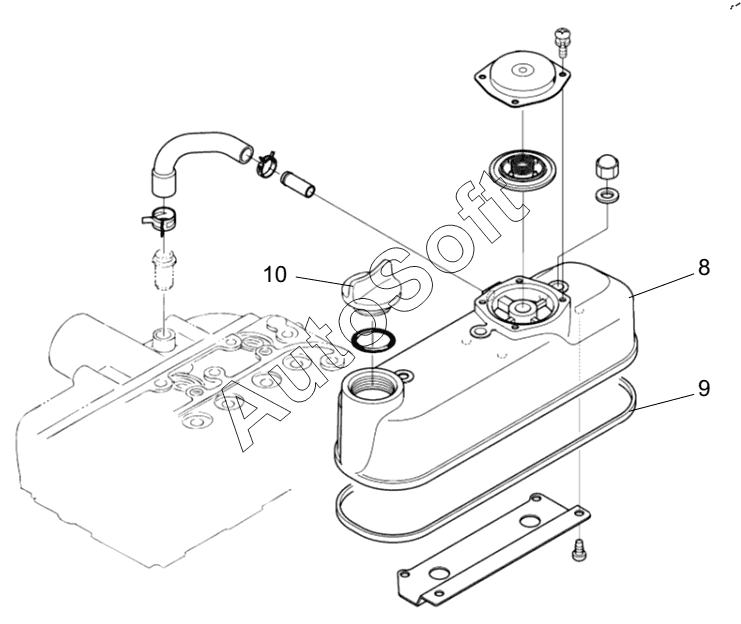 10
8
9
AutoSoft