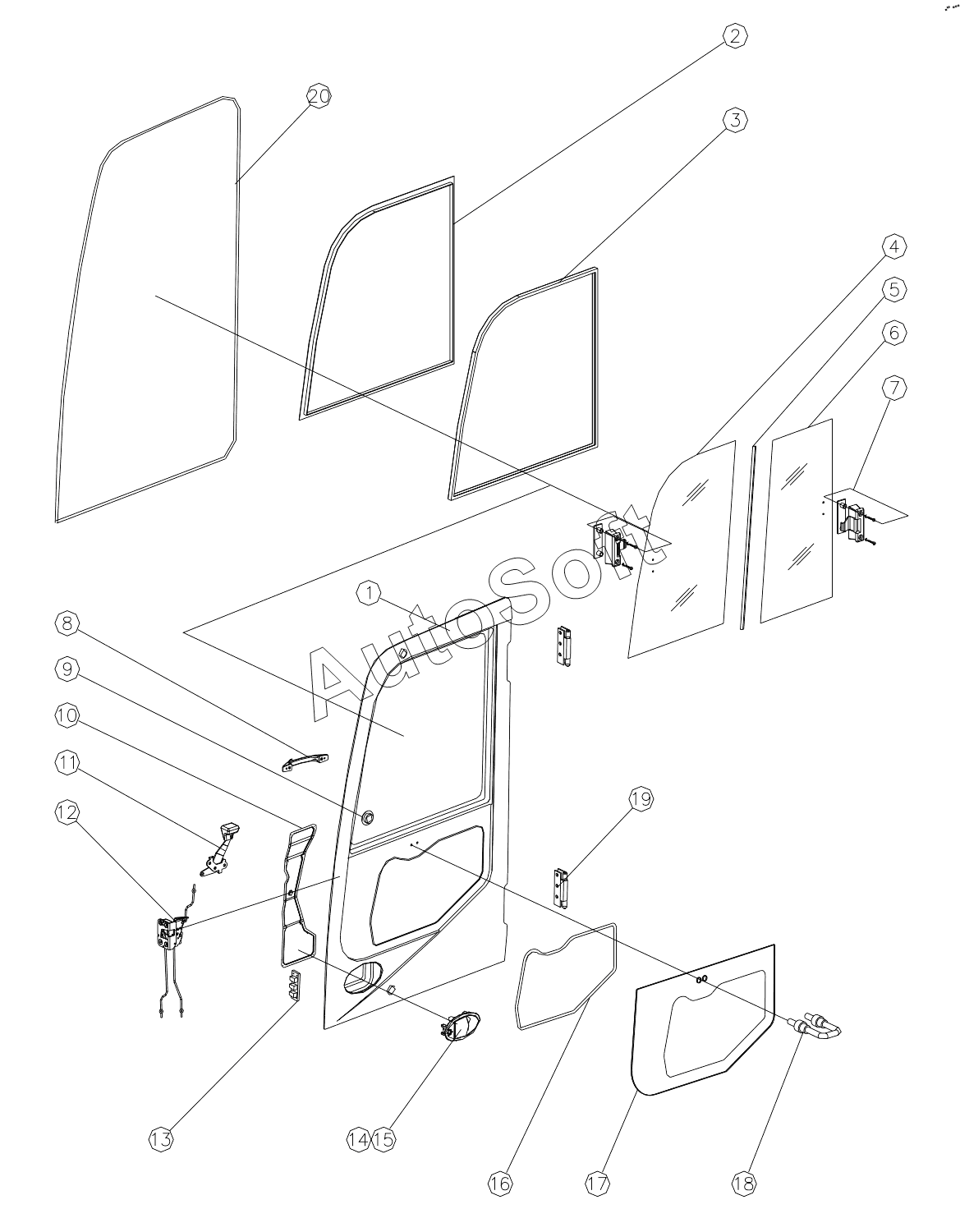 2
20
3
4
5
6
7
AutoSoft
1
8
9
10
11
12
19
13
14
15
16
17
18