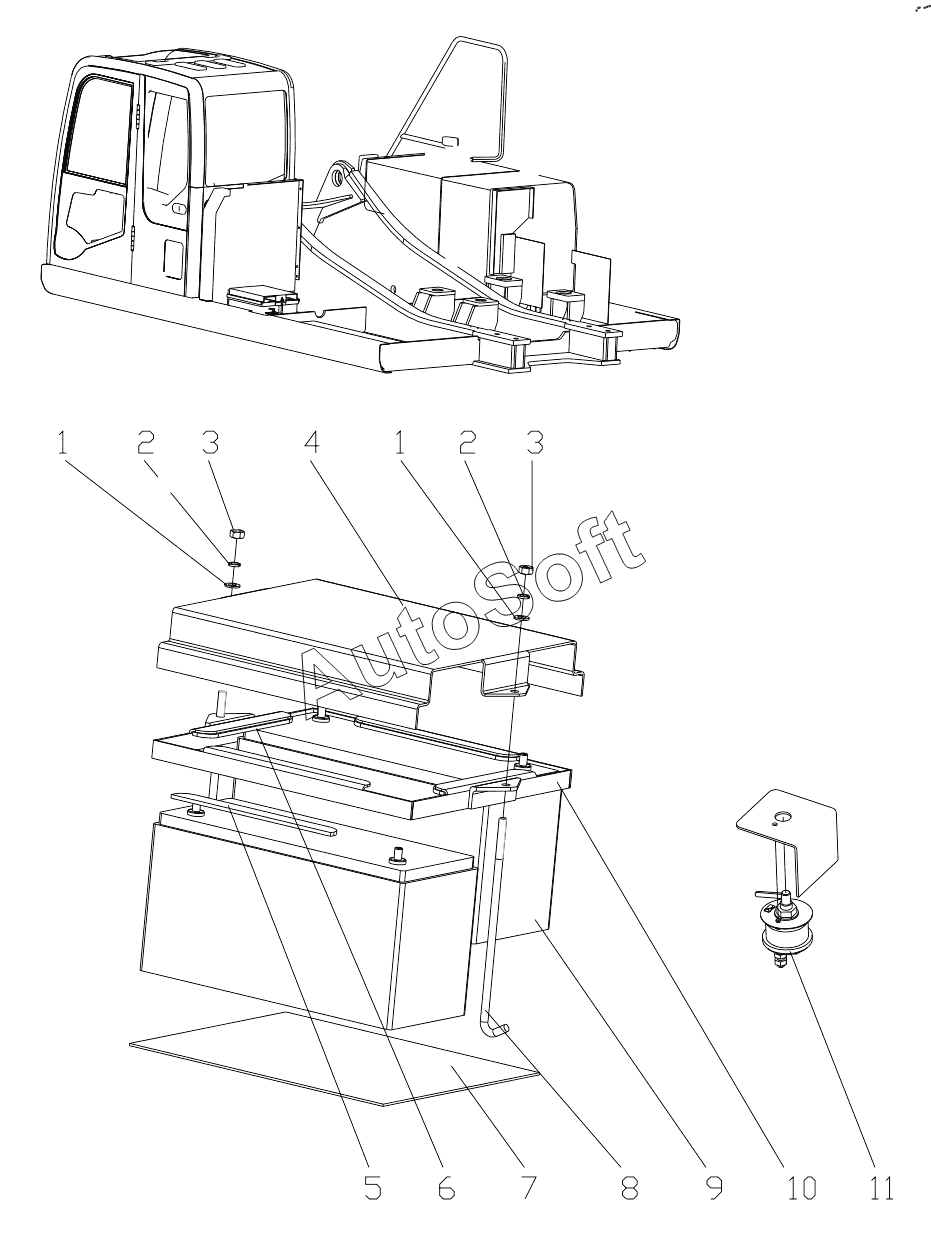 1 2 3 4 1 2 3

AutoSoft

5 6 7 8 9 10 11