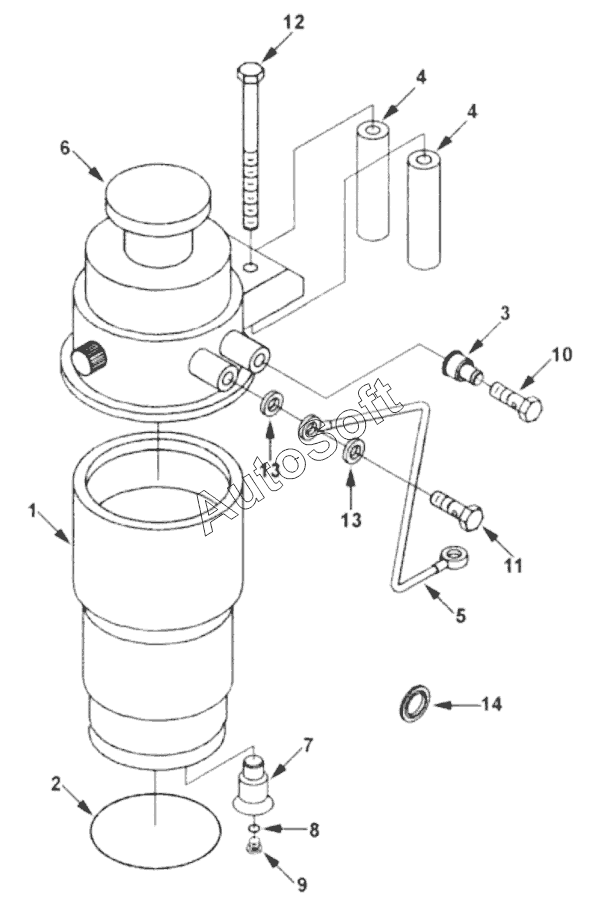 12
4
4
6
3
10
13
13
AutoSoft
1
11
5
14
7
2
8
9