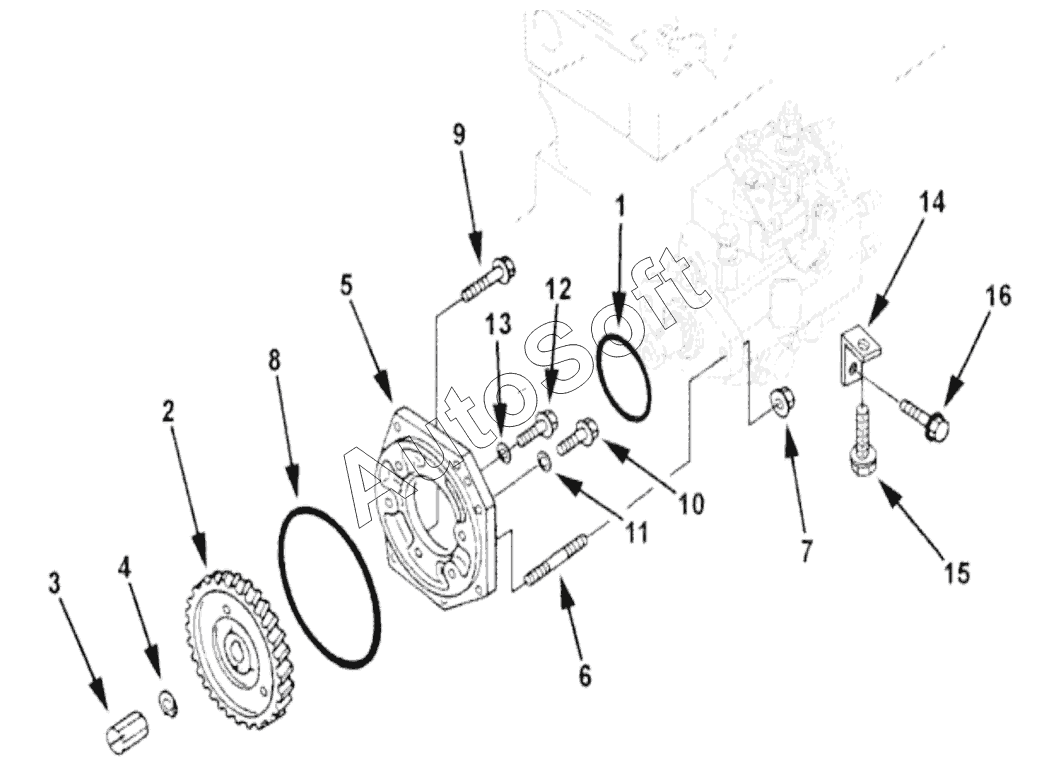 9
1
14
5
12
16
13
8
2
AutoSoft
10
11
7
15
3
4
6