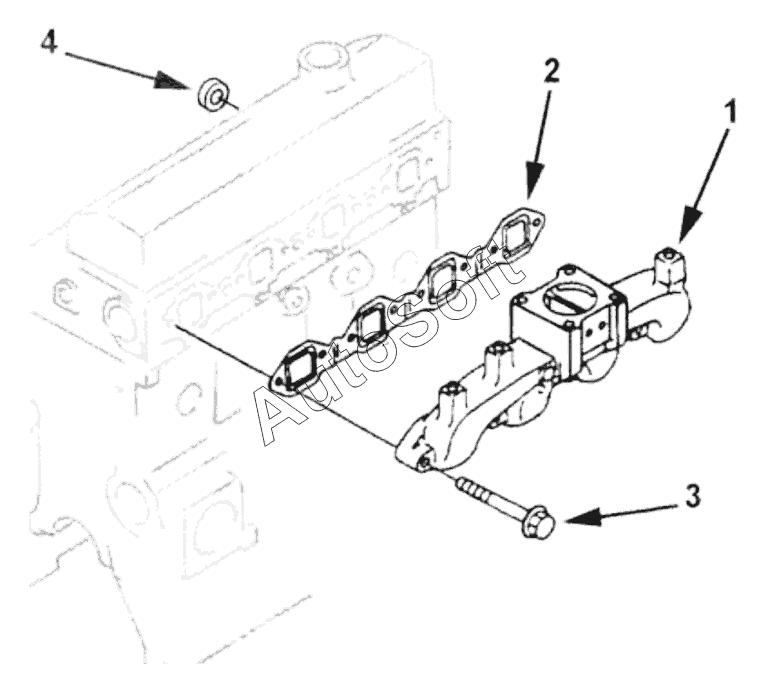 4
2
1
AutoSoft
3