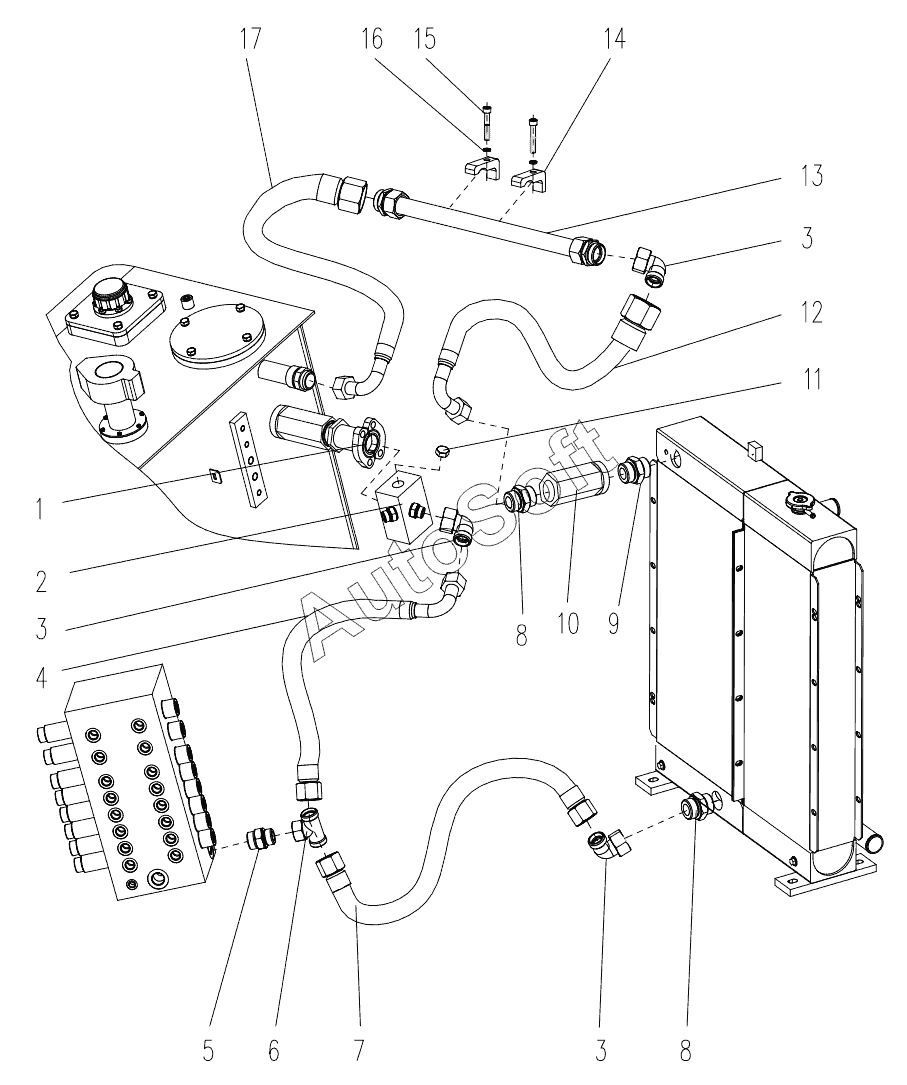 17
16
15
14
13
3
12
11
1
2
3
4
8
10
9
AutoSoft
5
6
7
3
8