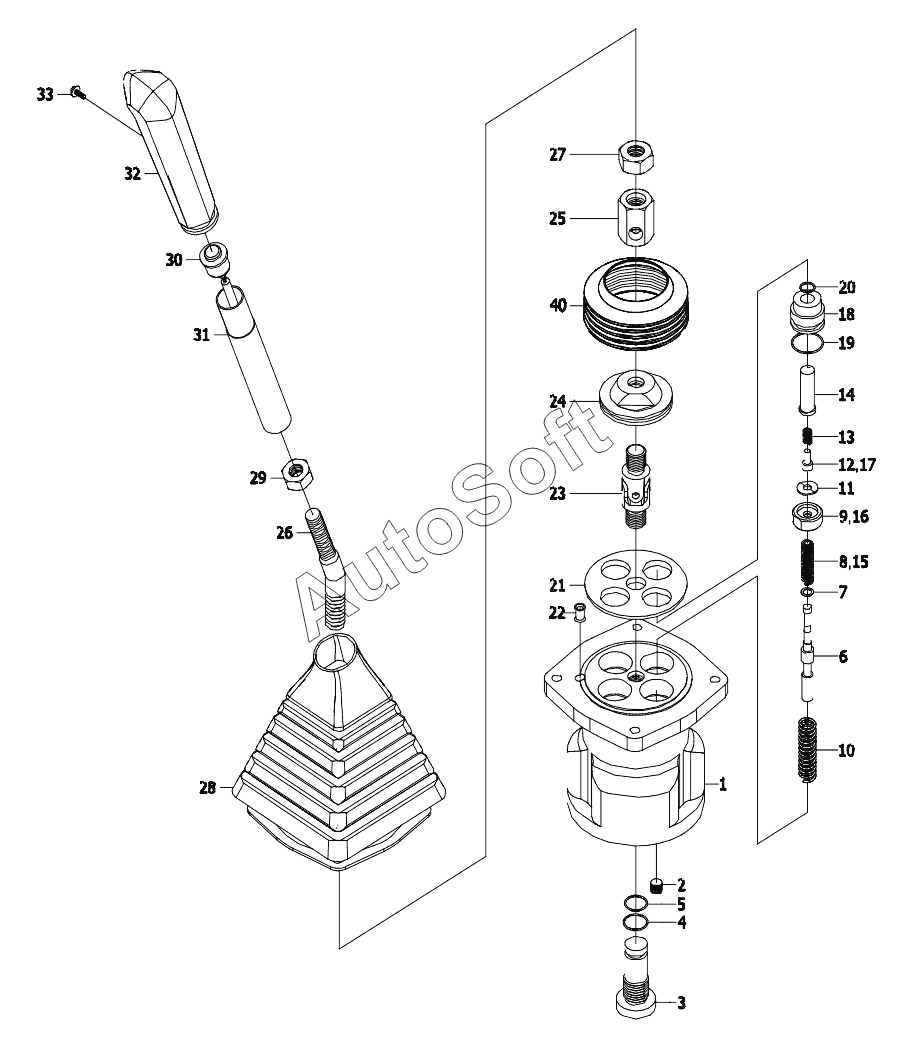 33
32
30
31
29
26
28
27
25
40
24
23
21
22
1
2
5
4
3
20
18
19
14
13
12,17
11
9,16
8,15
7
6
10
AutoSoft