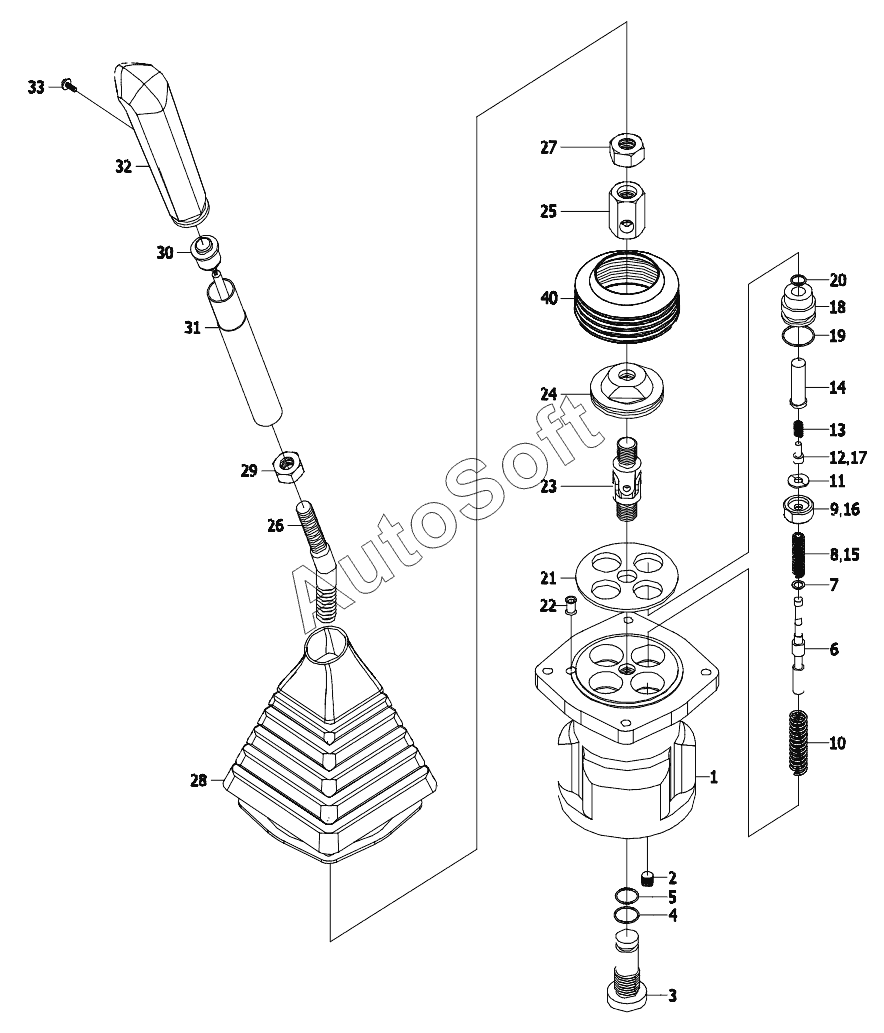 33
32
30
31
29
26
28
AutoSoft
27
25
40
24
23
21
22
1
2
5
4
3
20
18
19
14
13
12,17
11
9,16
8,15
7
6
10