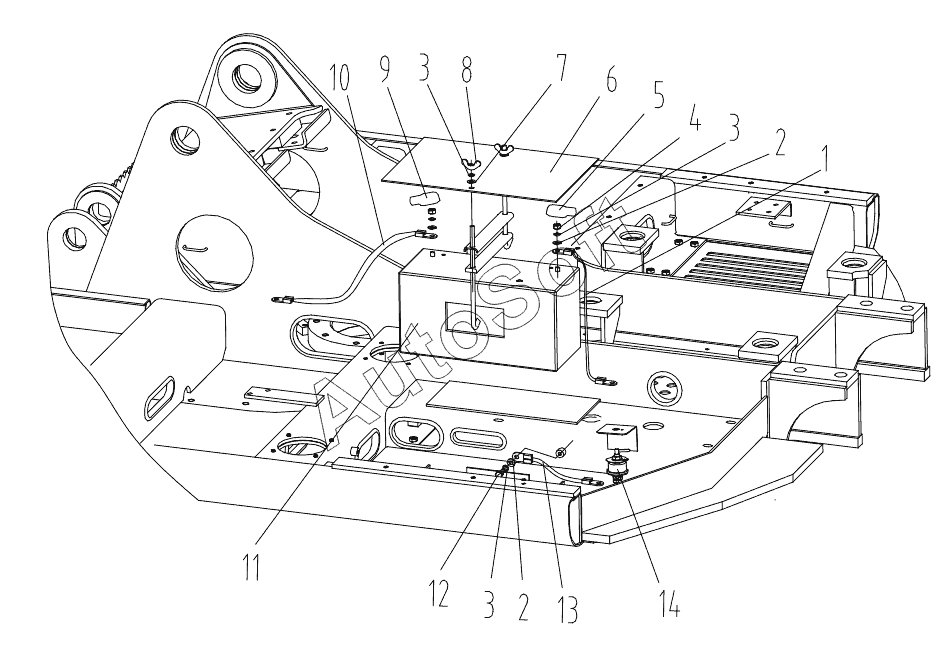 10 9 3 8 7 6 5 4 3 2 1

AutoSoft

11

12 3 2 13 14