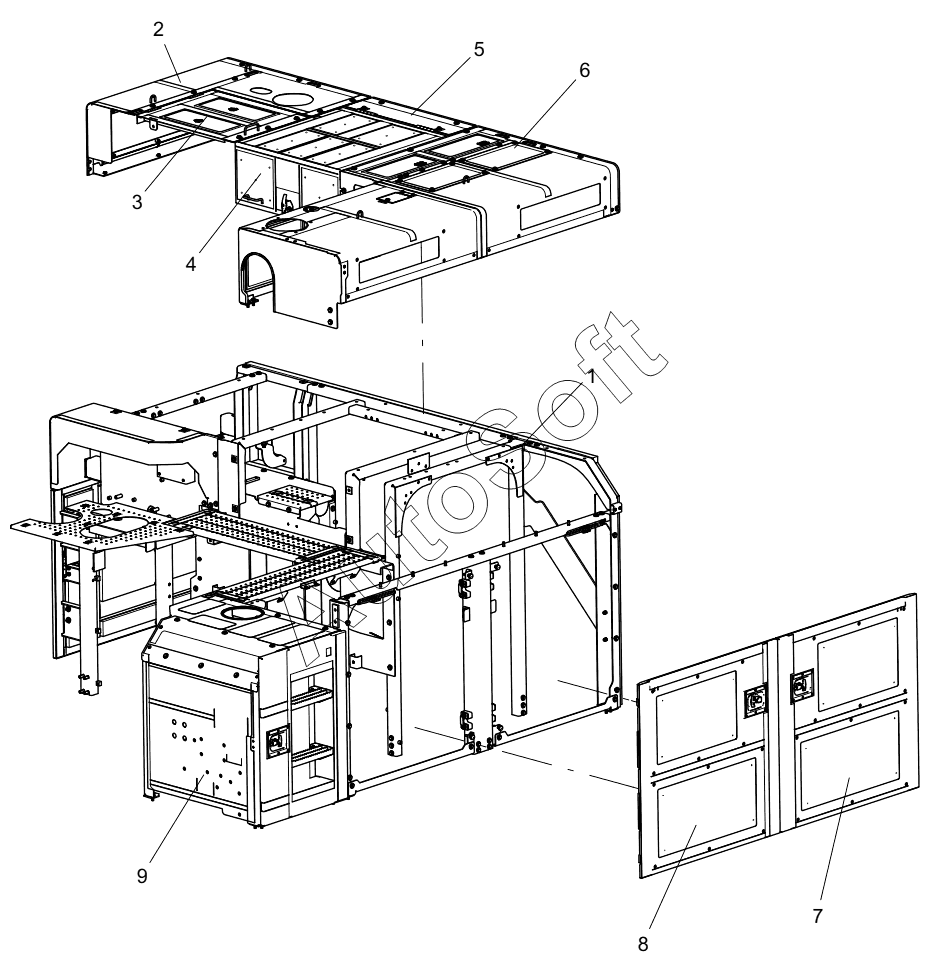 2
5
6
3
4
1
Autosoft
9
8
7