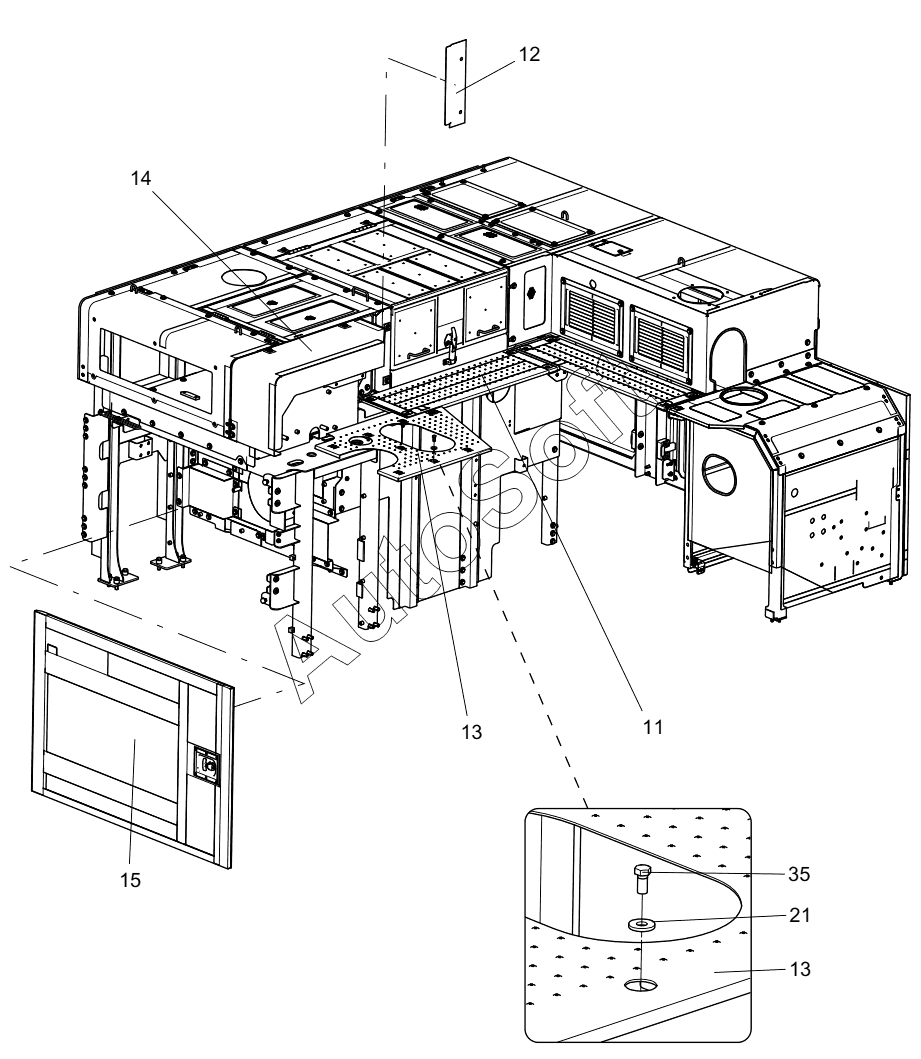 12
14
AutoSoft
13
11
15
35
21
13