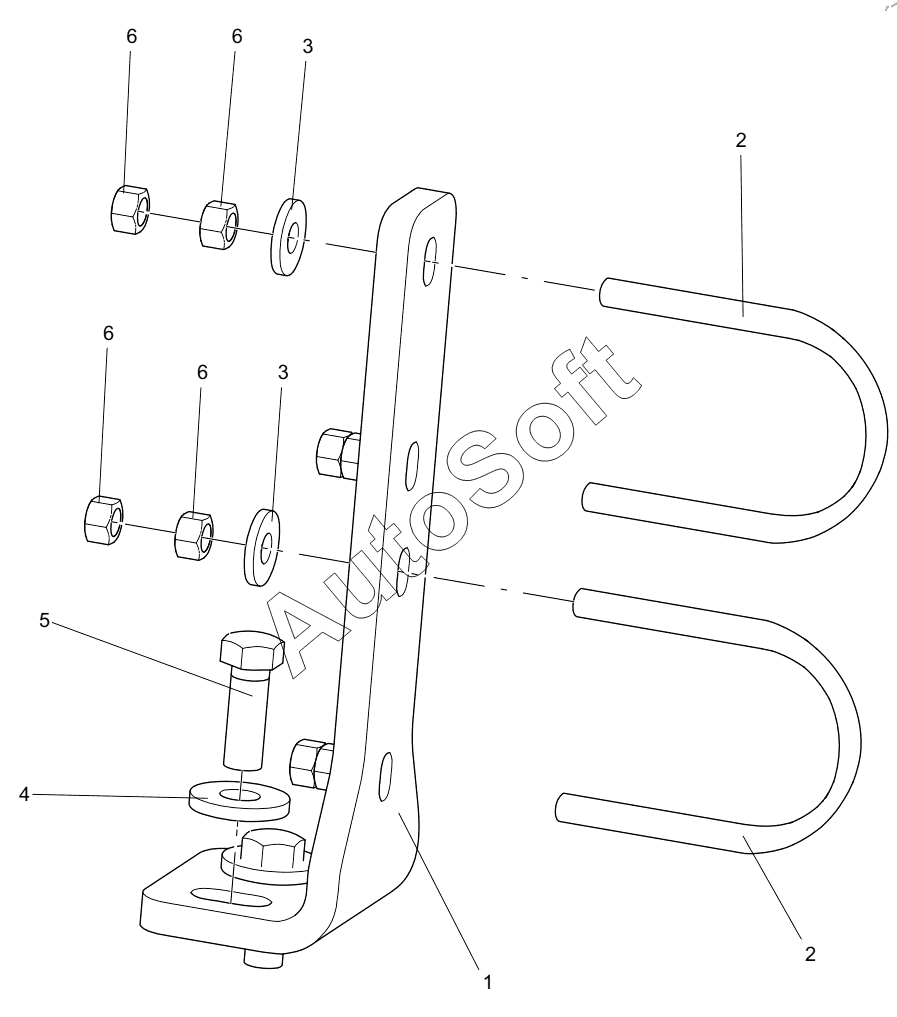 6
6
3
2
6
6
3
AutoSoft
5
4
1
2