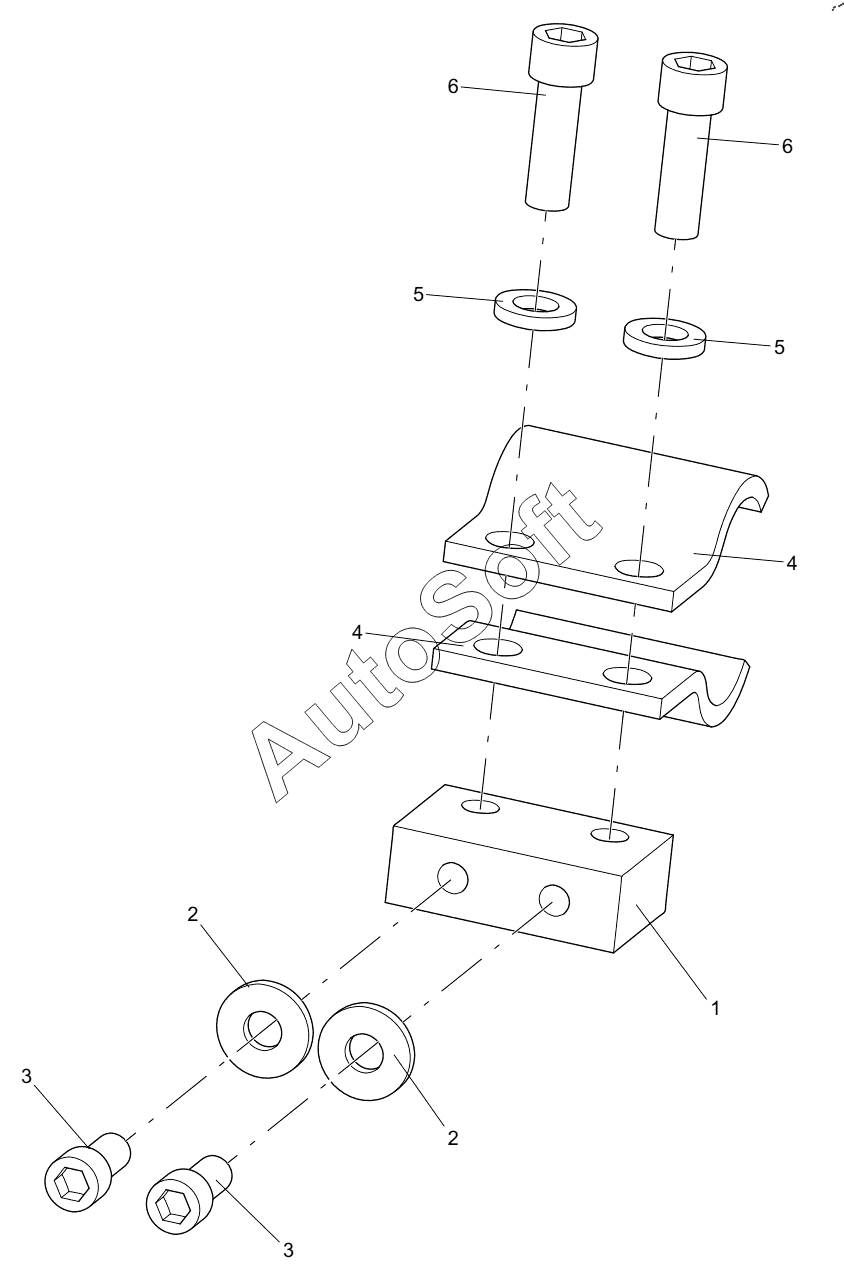 6
6
5
5
4
4
AutoSoft
2
1
2
3
3