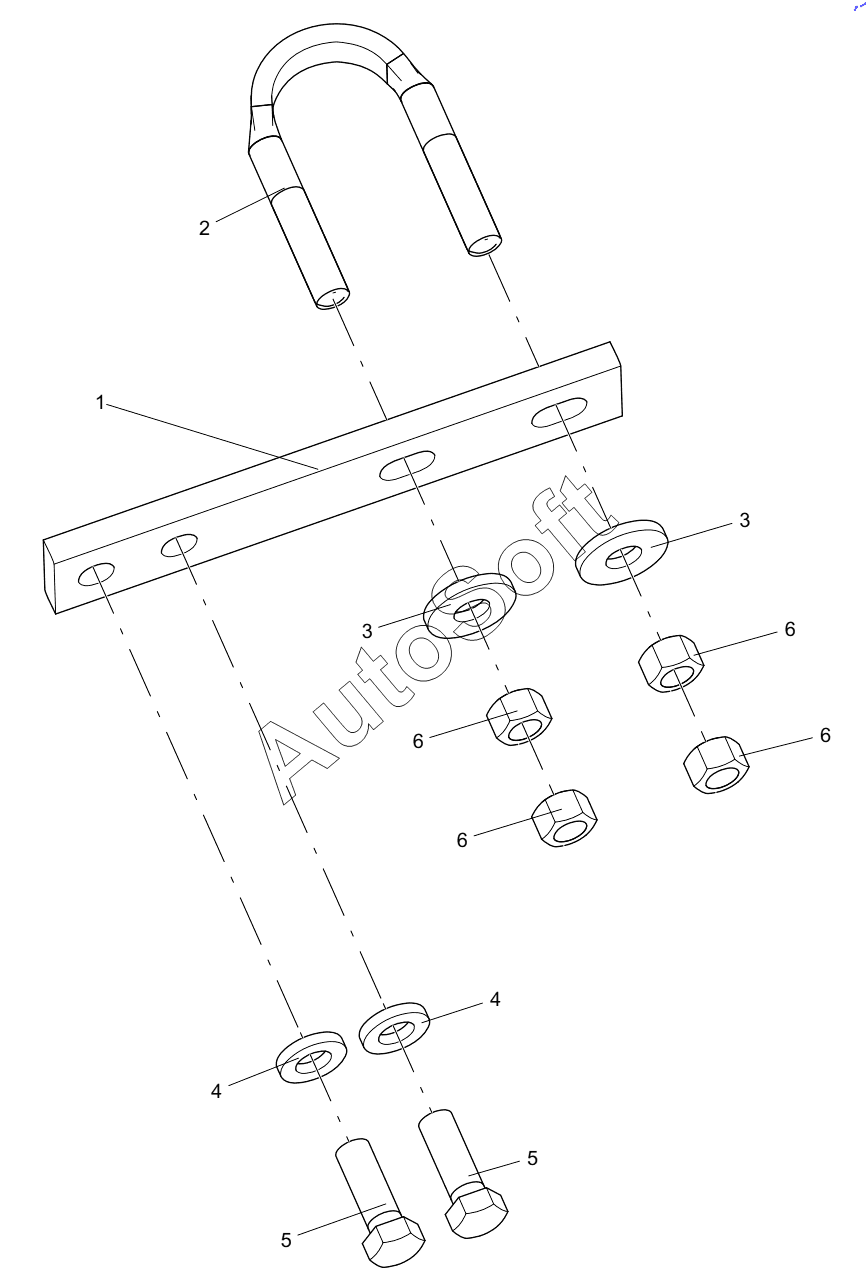 2
1
3
3
6
6
6
6
AutoSoft
4
4
5
5