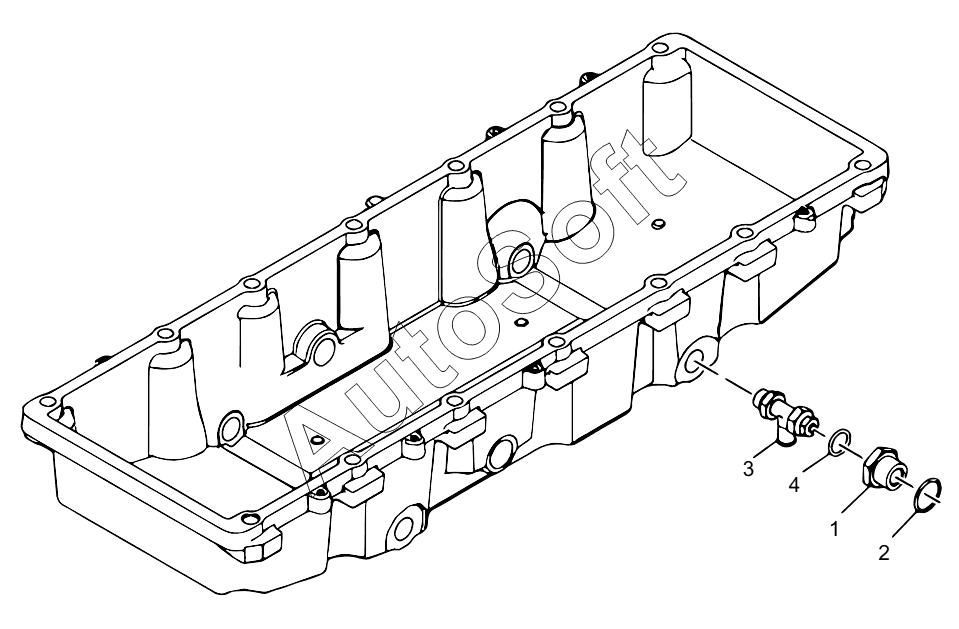 AutoSoft

3
4
1
2