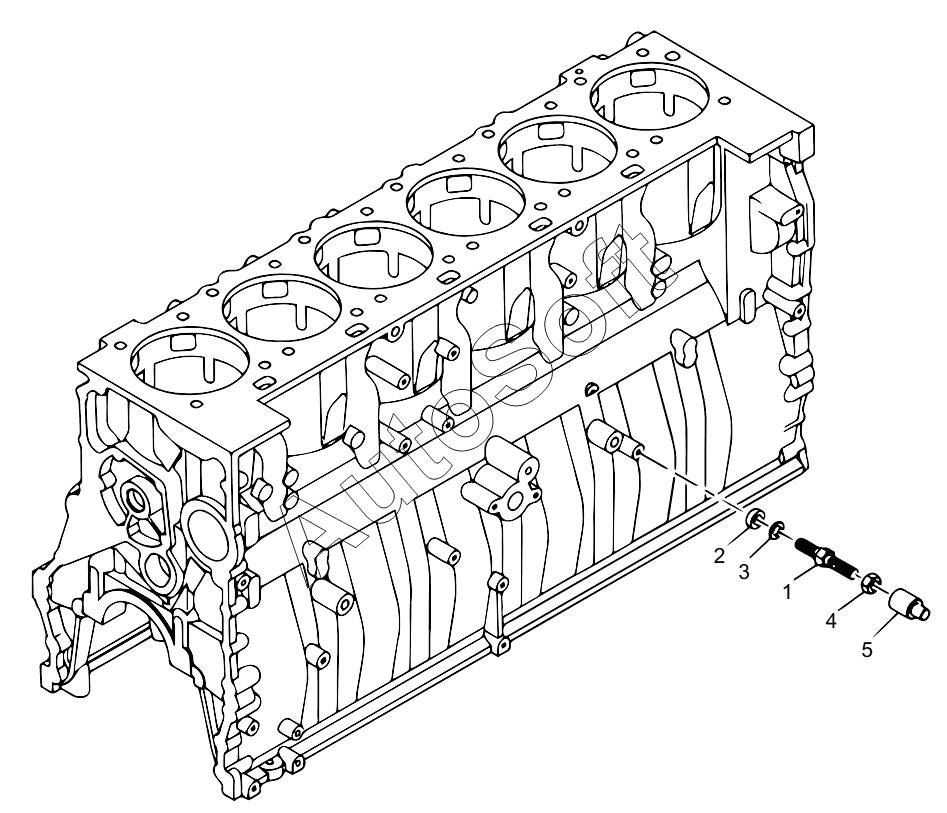 AutoSoft

2
3
1
4
5