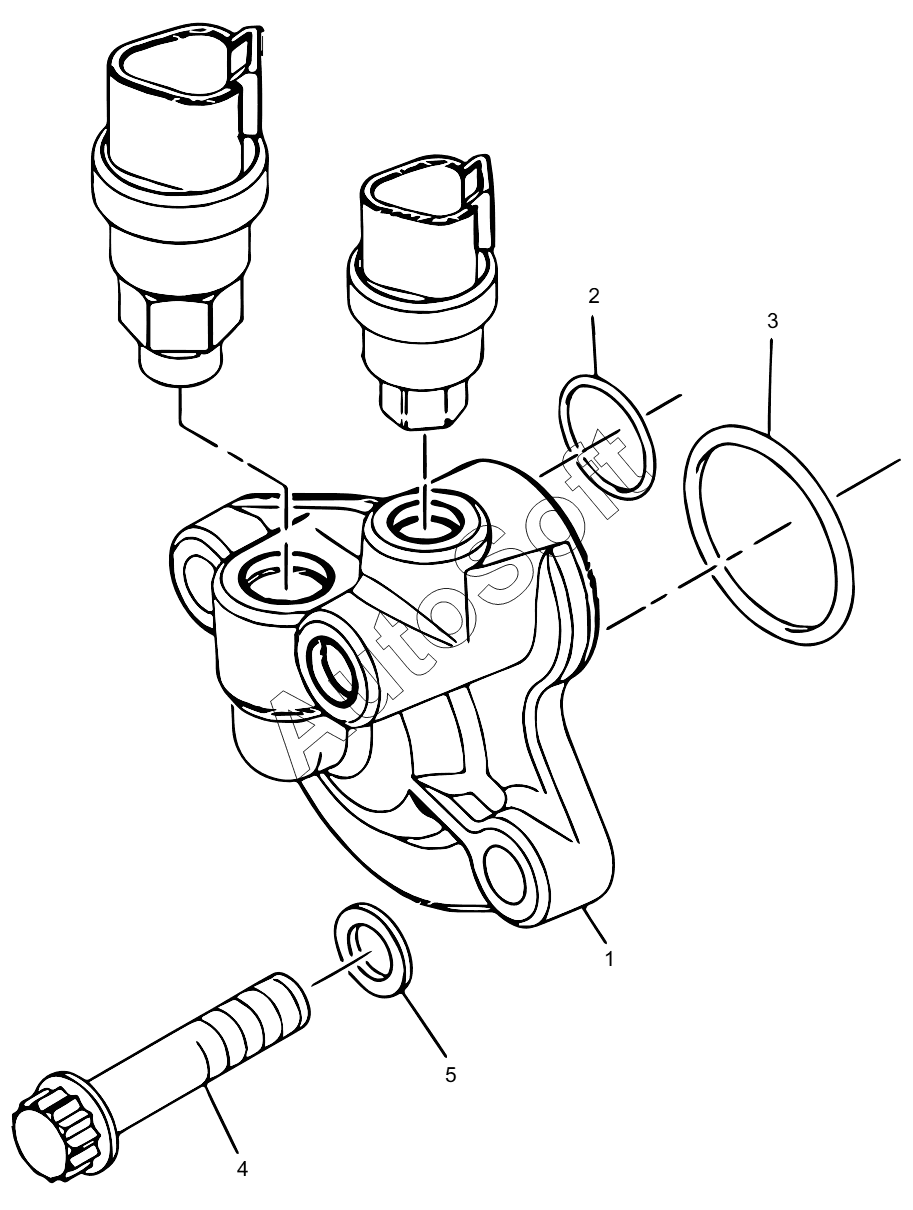 2
3
AutoSoft
1
5
4