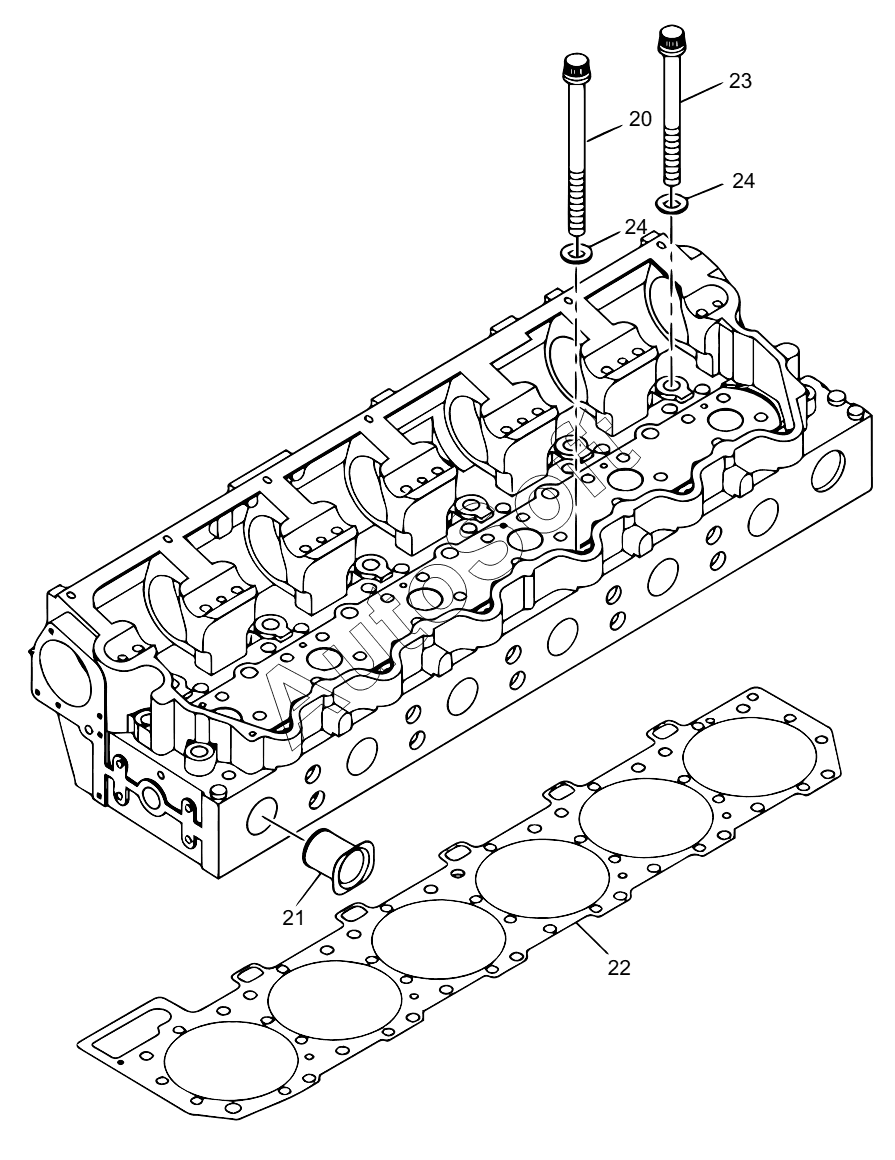 23
20
24
24
AutoSoft
21
22