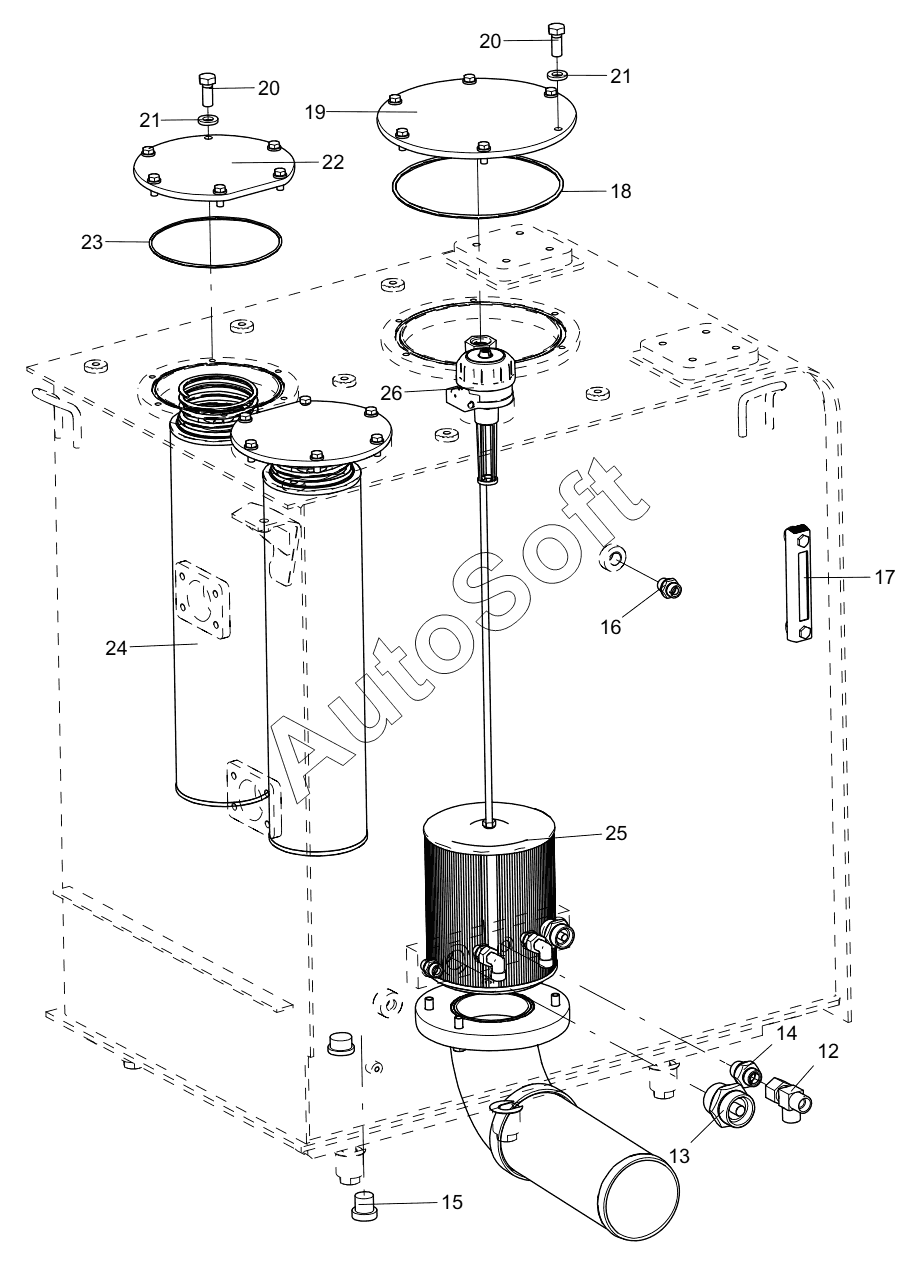 20
21
20
21
19
22
18
23
26
AutoSoft
17
16
24
25
14
12
13
15