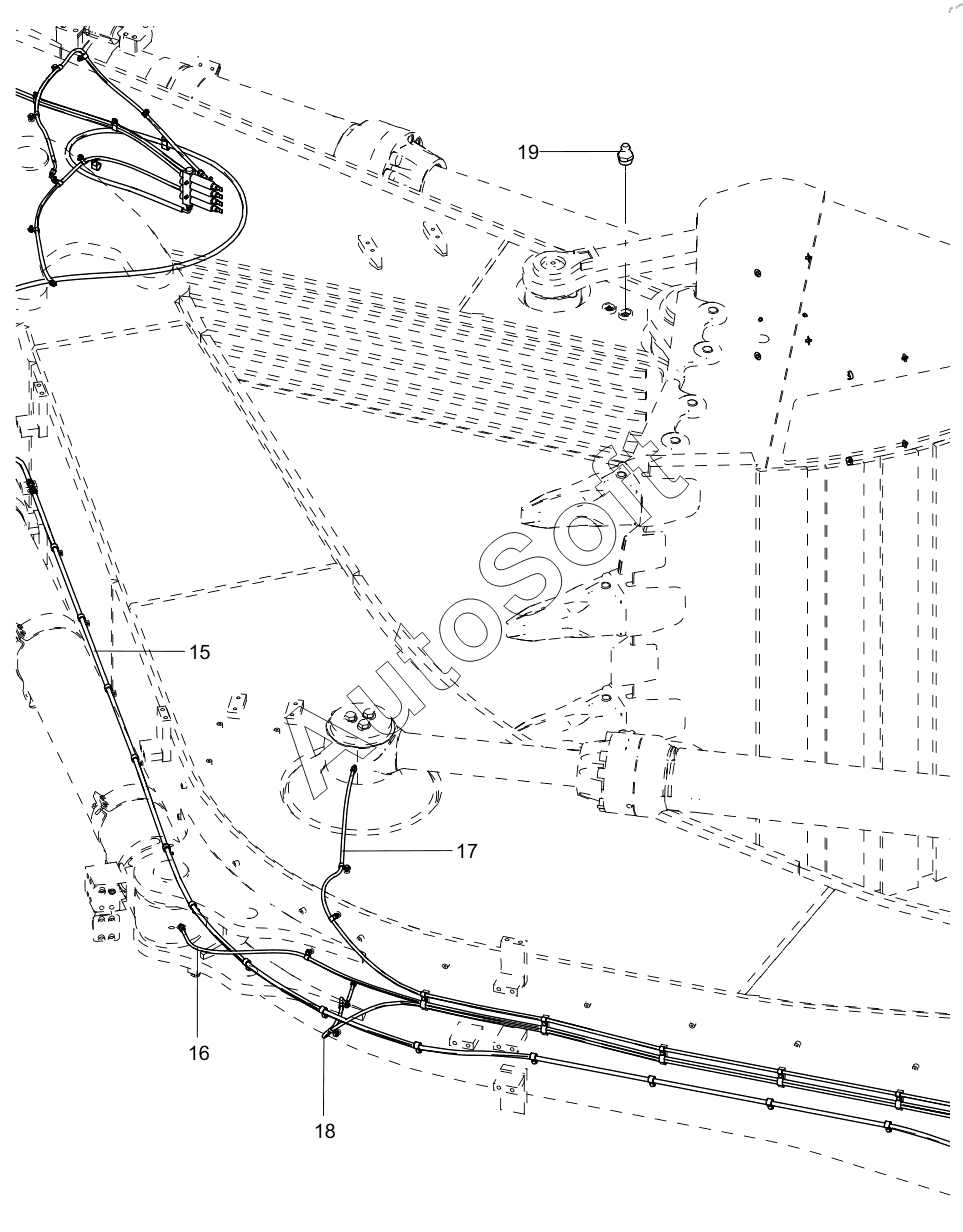 19

AutoSoft

15

17

16

18