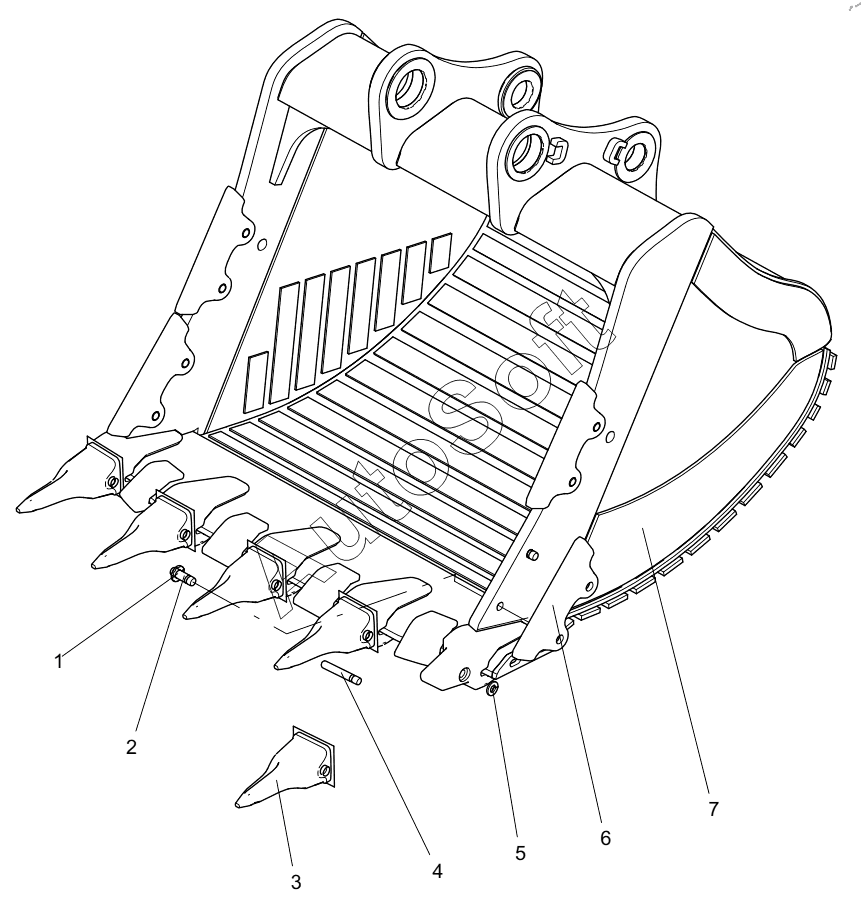 AutoSoft

1

2

3

4

5

6

7