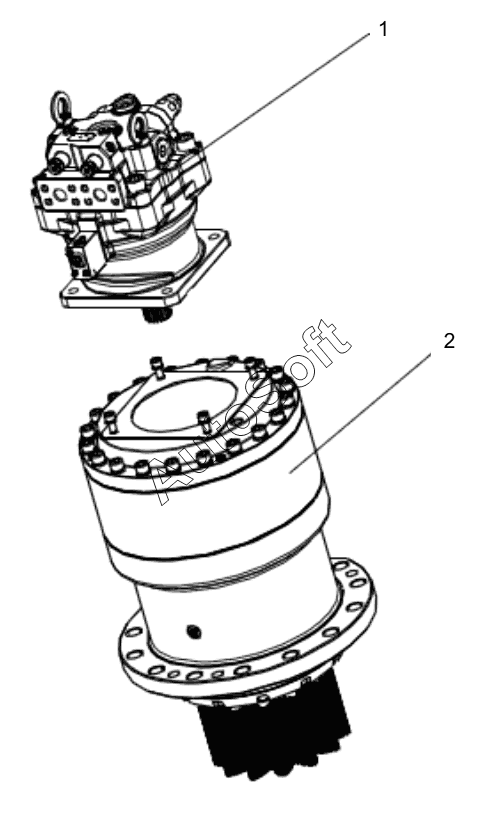 1

2

AutoSoft